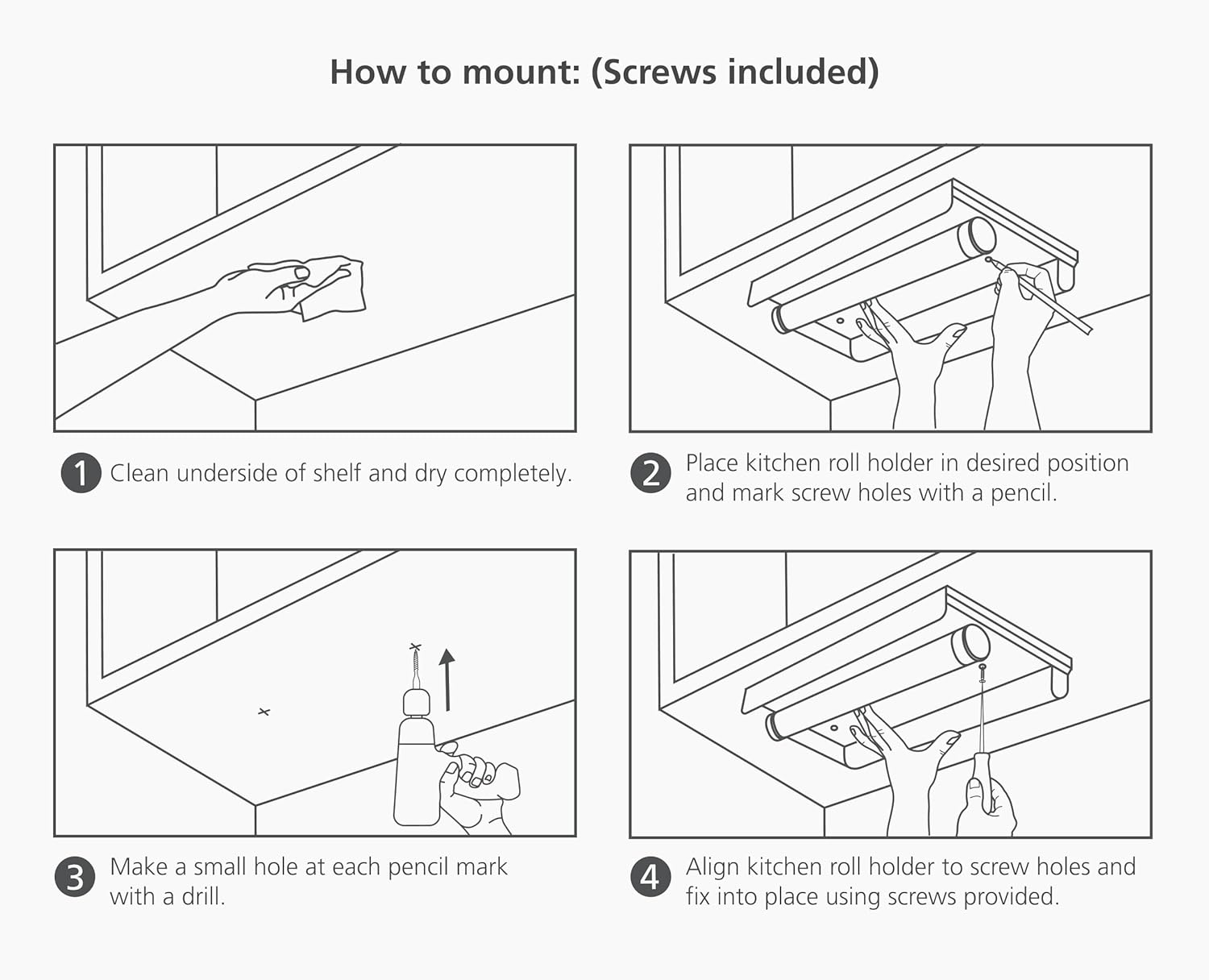 How to mount: (Screws included)

1 Clean underside of shelf and dry completely.

2 Place kitchen roll holder in desired position and mark screw holes with a pencil.

3 Make a small hole at each pencil mark with a drill.

4 Align kitchen roll holder to screw holes and fix into place using screws provided.