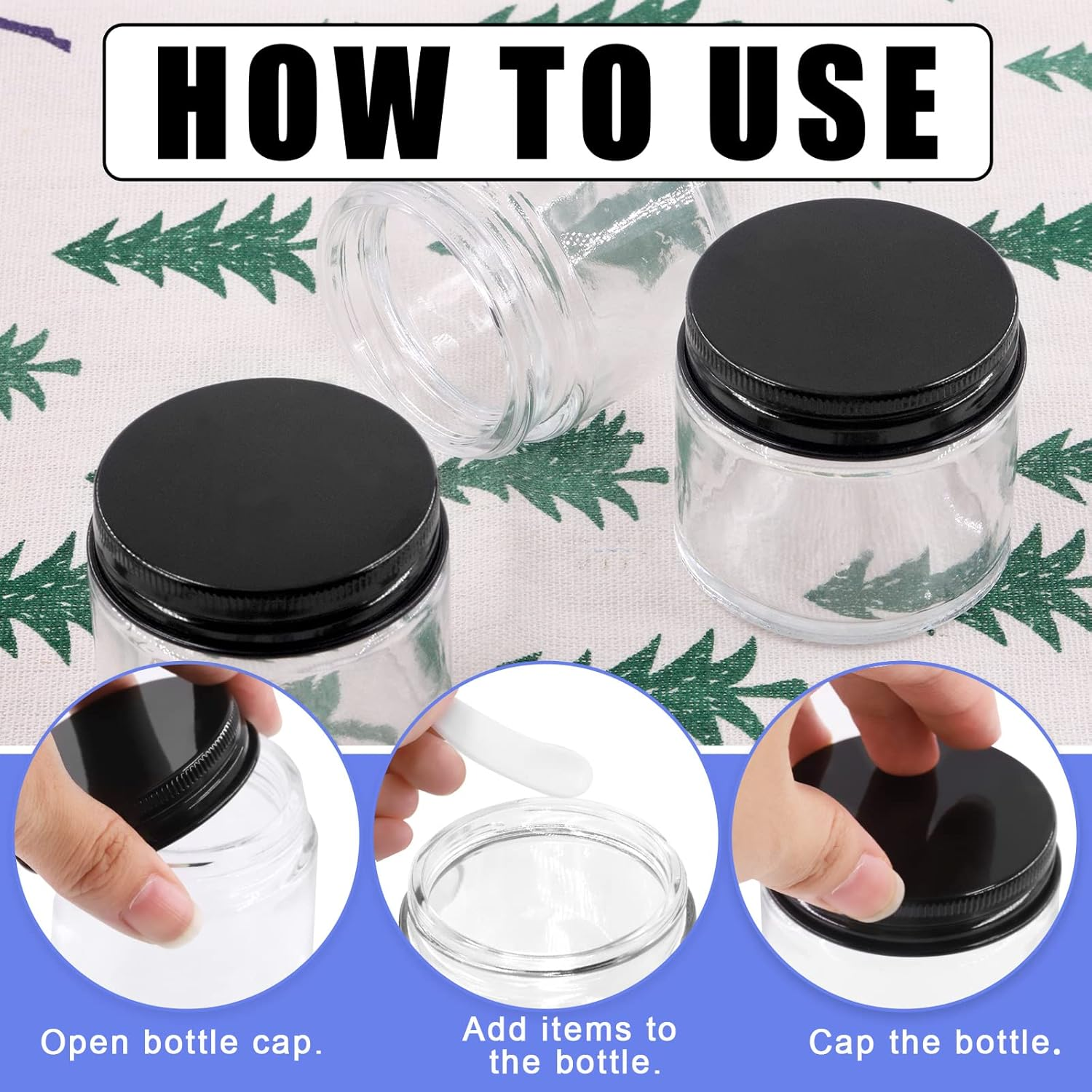 HOW TO USE

Open bottle cap.

Add items to the bottle.

Cap the bottle.