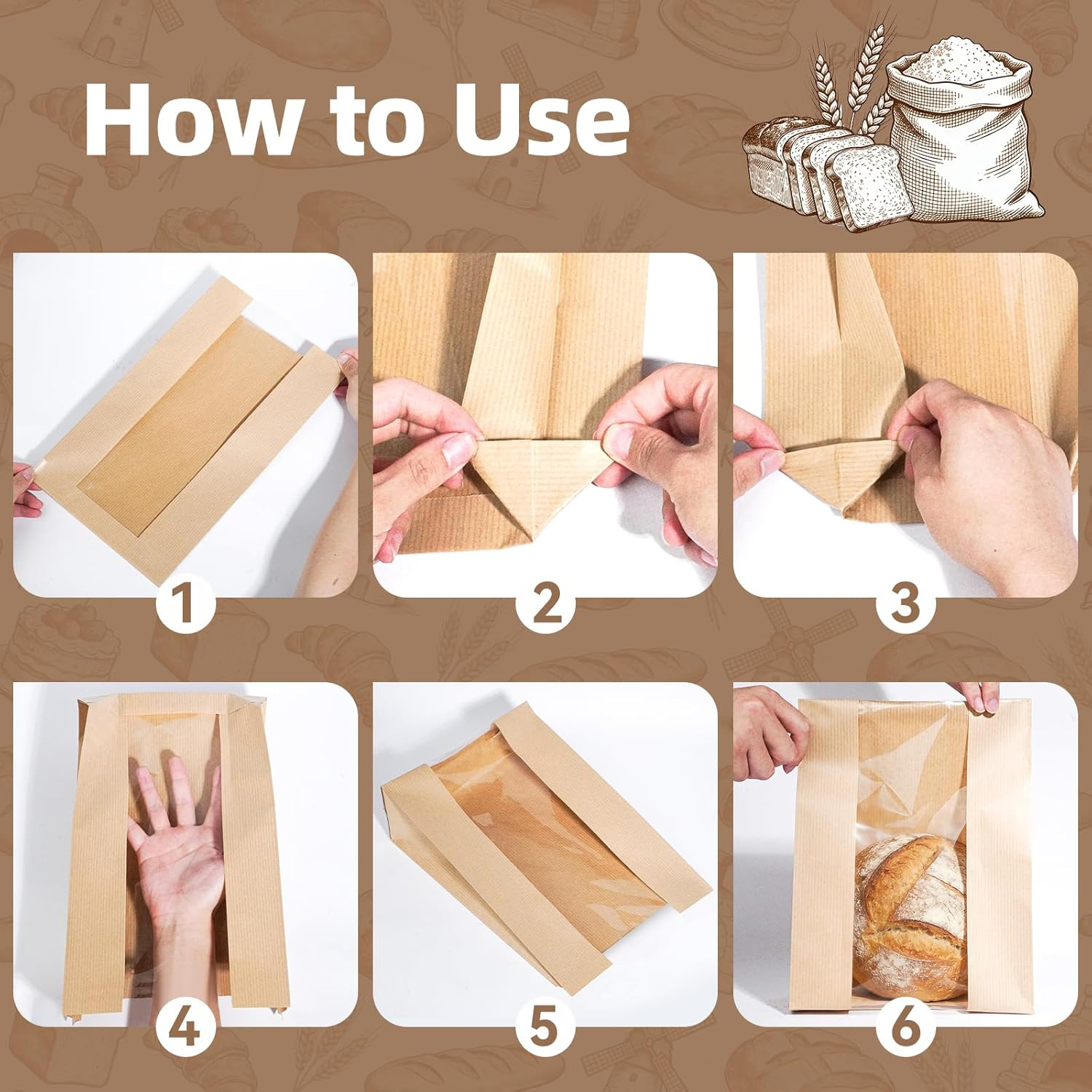 How to Use

1

2

3

4

5

6