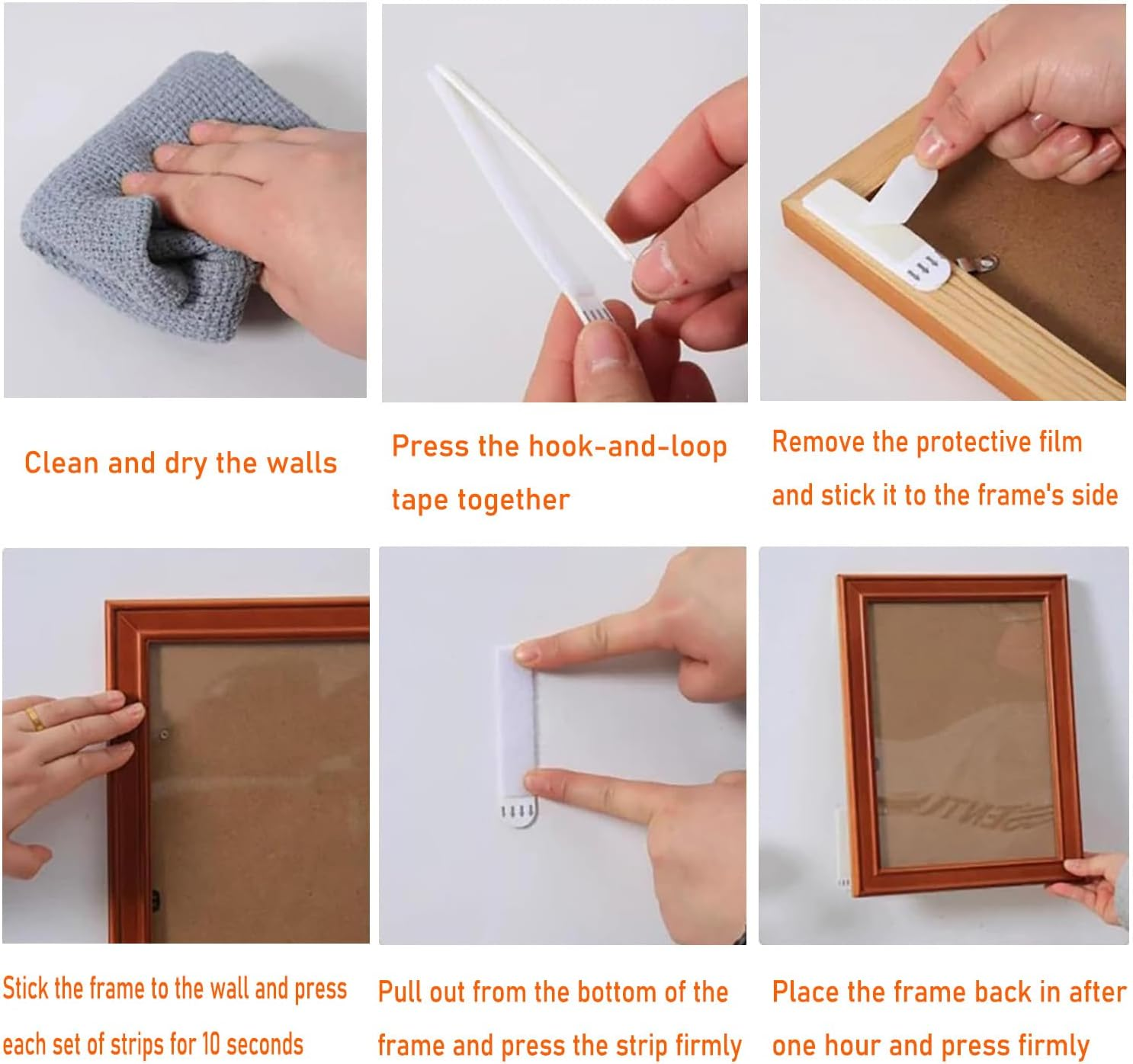 Clean and dry the walls

Press the hook-and-loop tape together

Remove the protective film and stick it to the frame's side

Stick the frame to the wall and press each set of strips for 10 seconds

Pull out from the bottom of the frame and press the strip firmly

Place the frame back in after one hour and press firmly