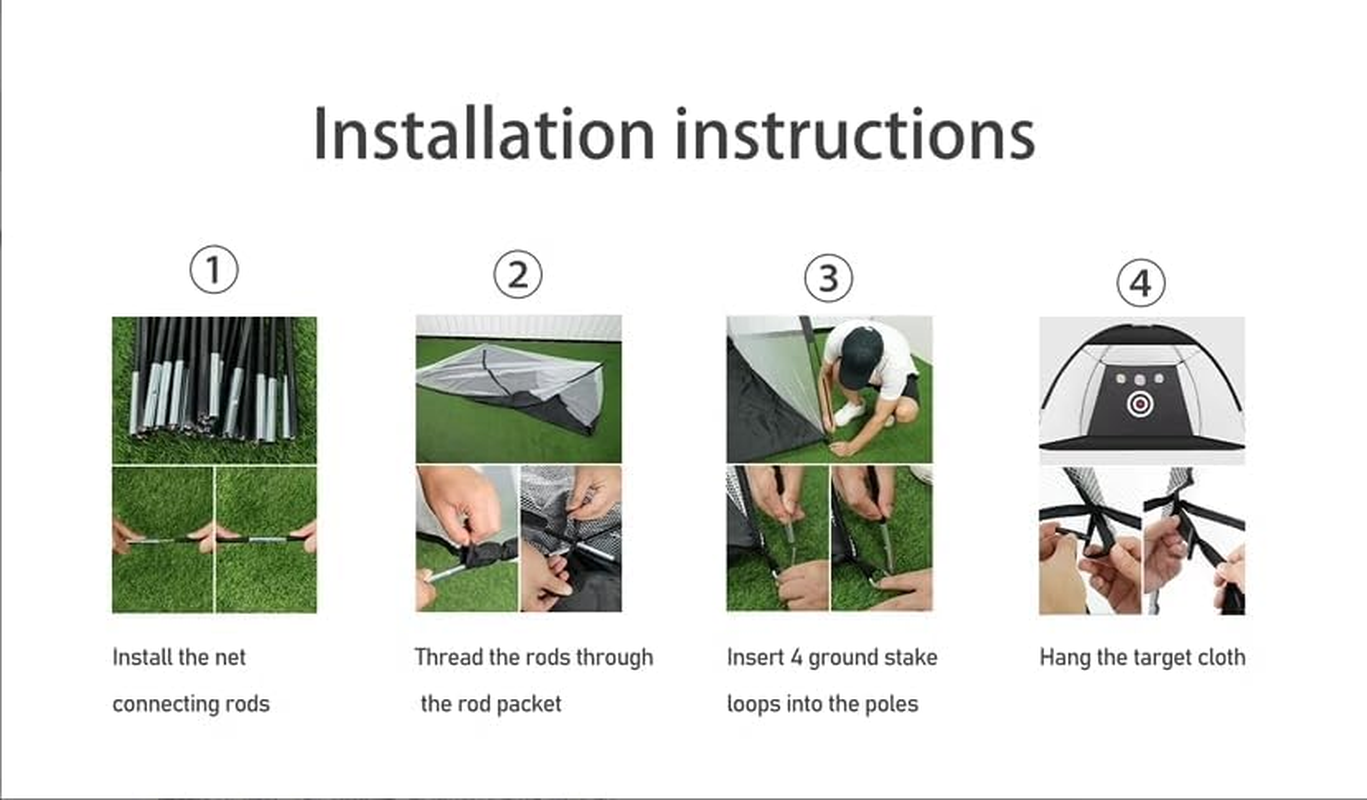 Installation instructions

①

Install the net connecting rods

②

Thread the rods through the rod packet

③

Insert 4 ground stake loops into the poles

④

Hang the target cloth