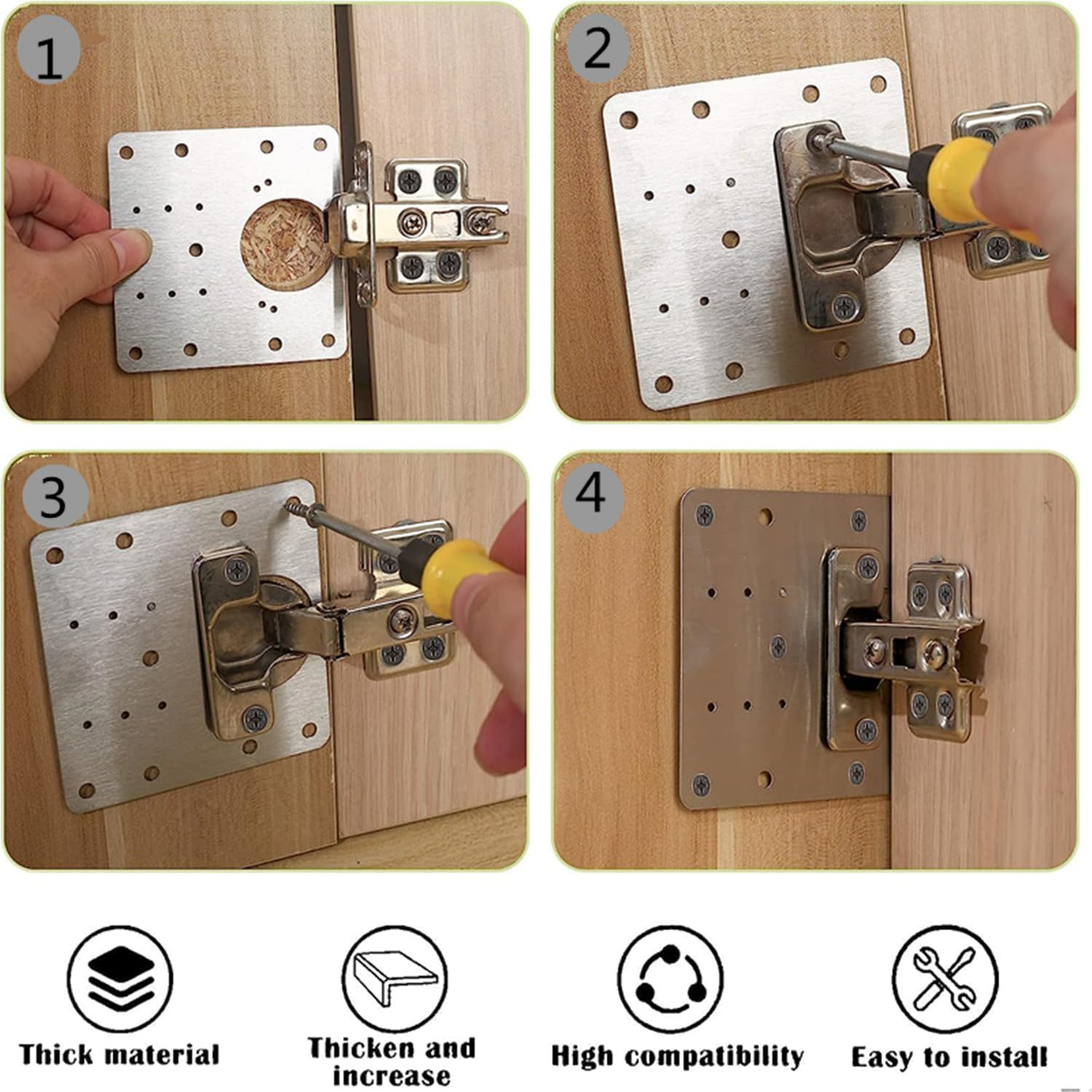 1

2

3

4

Thick material

Thicken and increase

High compatibility

Easy to install