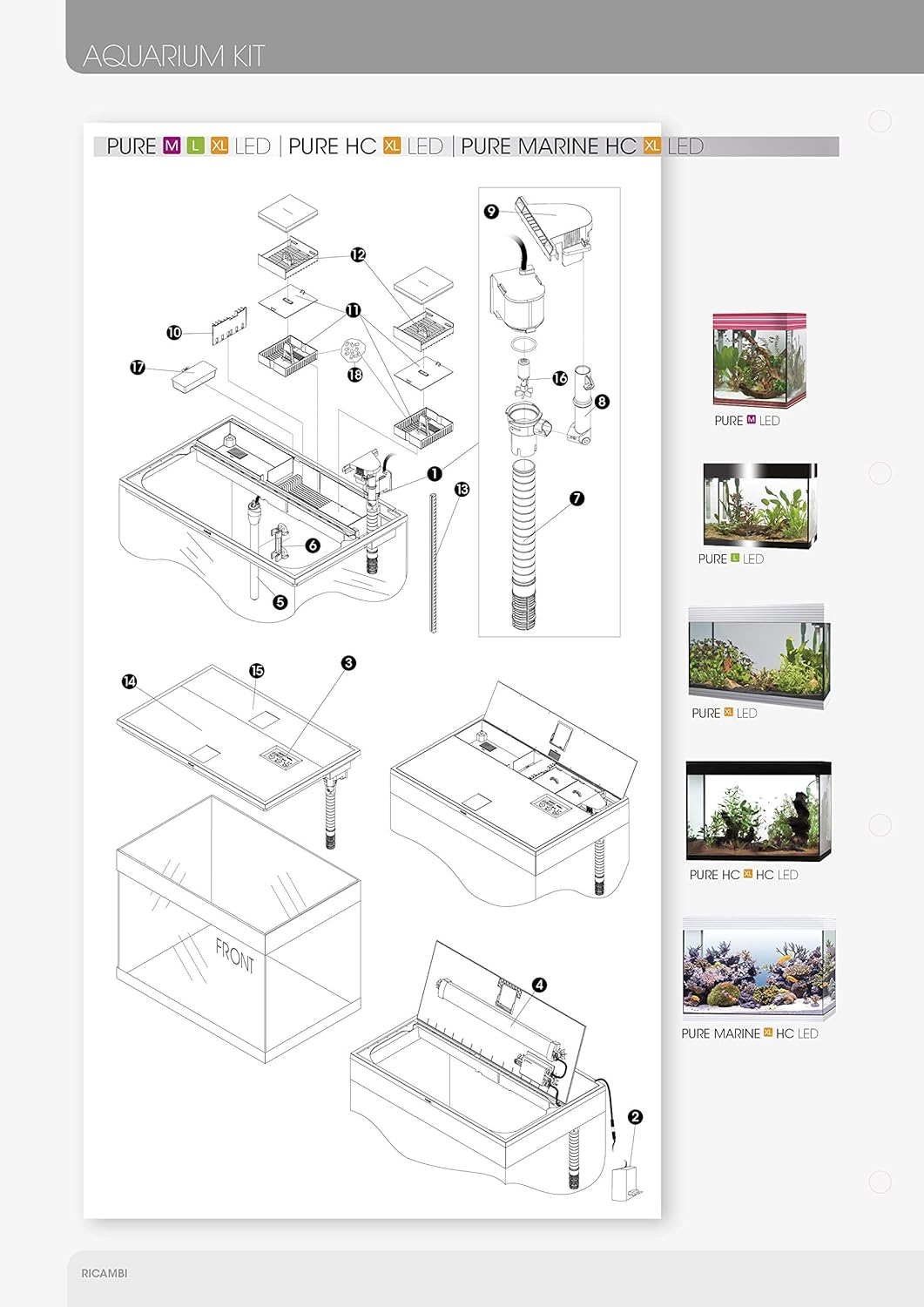 AQUARIUM KIT

PURE M L XL LED | PURE HC XL LED | PURE MARINE HC XL LED

9

12

11

10

17

18

16

8

1

13

7

6

5

14

15

3

FRONT

4

2

PURE M LED

PURE L LED

PURE XL LED

PURE HC XL HC LED

PURE MARINE XL HC LED

RICAMBI