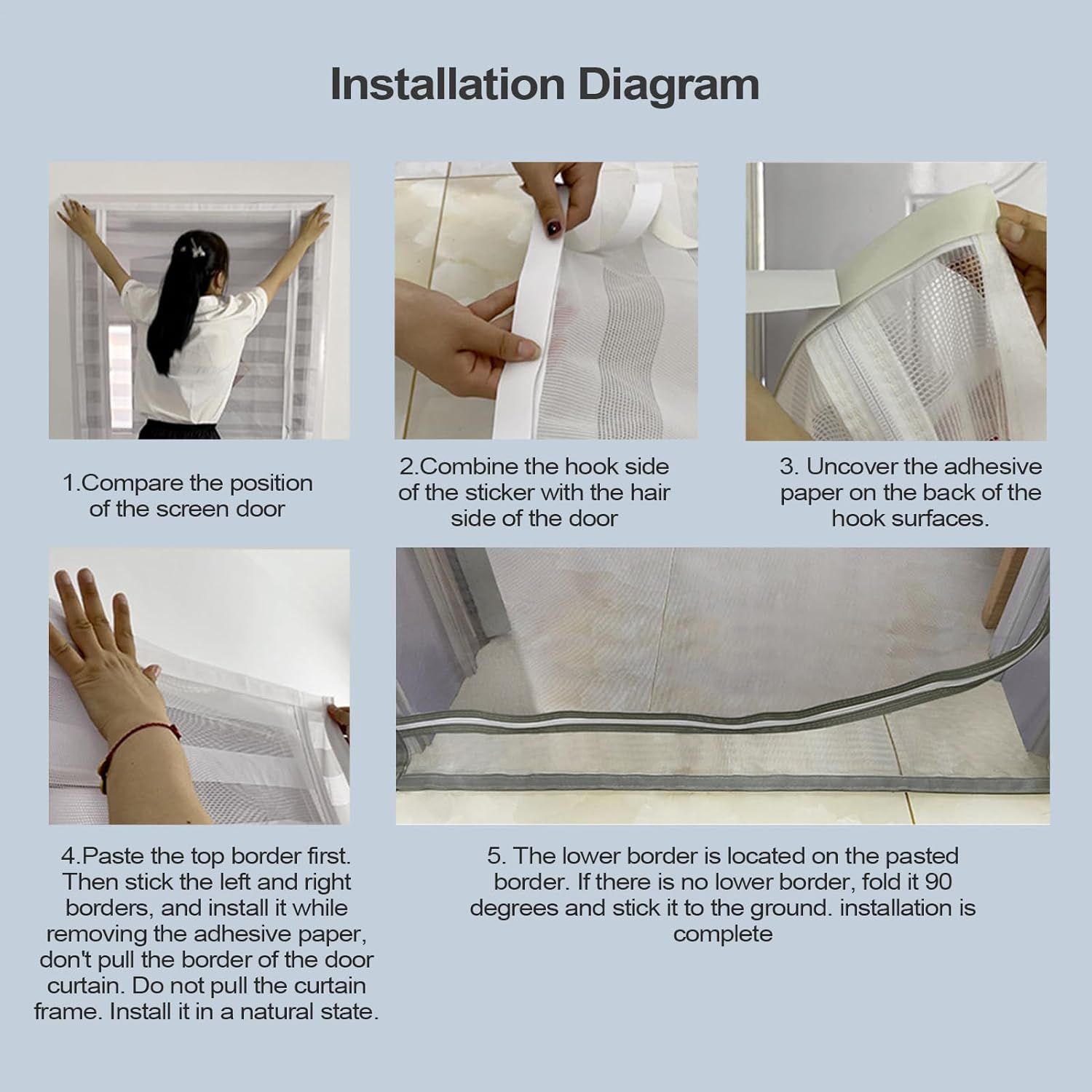 Installation Diagram

1.Compare the position of the screen door

2.Combine the hook side of the sticker with the hair side of the door

3. Uncover the adhesive paper on the back of the hook surfaces.

4.Paste the top border first. Then stick the left and right borders, and install it while removing the adhesive paper, don't pull the border of the door curtain. Do not pull the curtain frame. Install it in a natural state.

5. The lower border is located on the pasted border. If there is no lower border, fold it 90 degrees and stick it to the ground. installation is complete