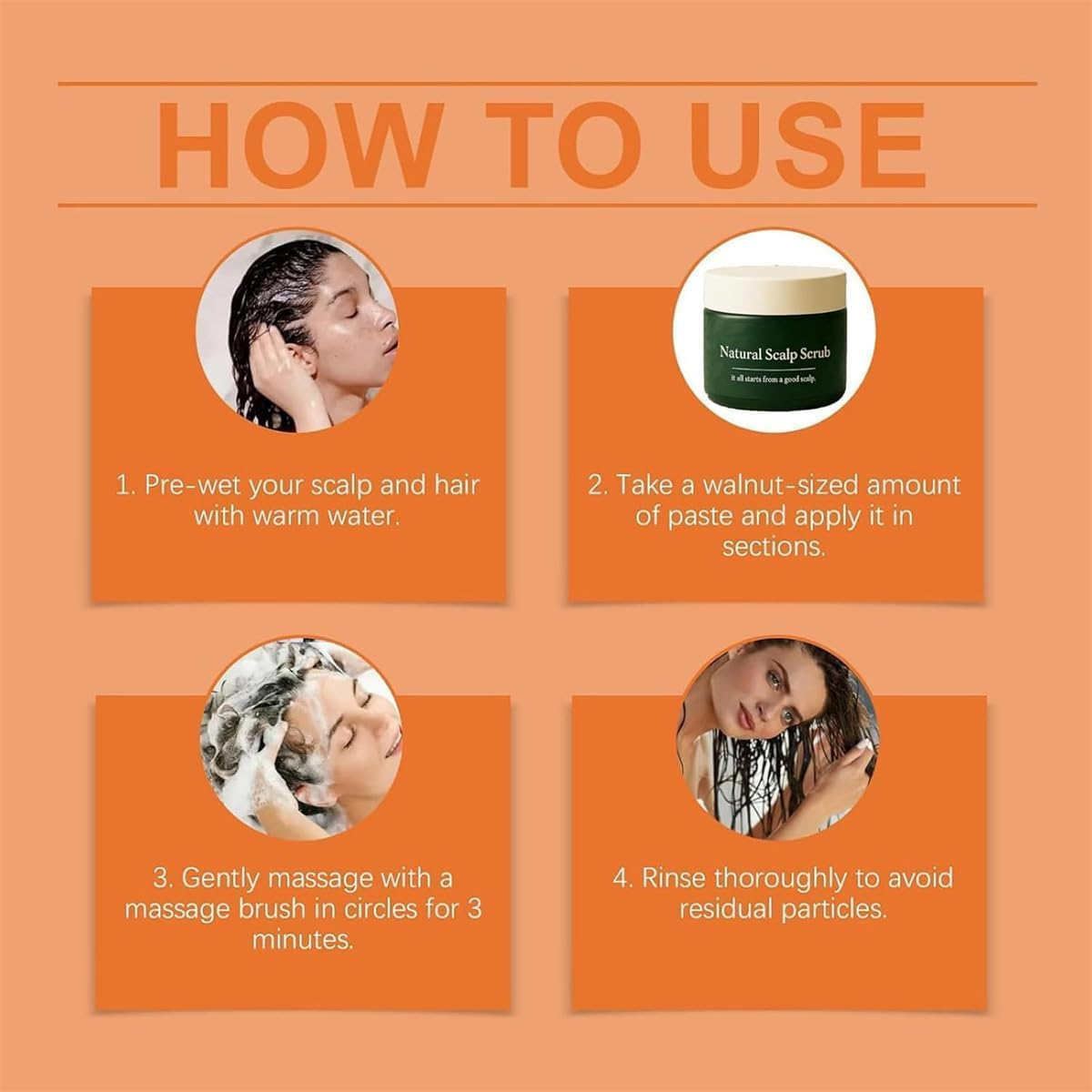 HOW TO USE

1. Pre-wet your scalp and hair with warm water.

Natural Scalp Scrub

it all starts from a good scalp.

2. Take a walnut-sized amount of paste and apply it in sections.

3. Gently massage with a massage brush in circles for 3 minutes.

4. Rinse thoroughly to avoid residual particles.