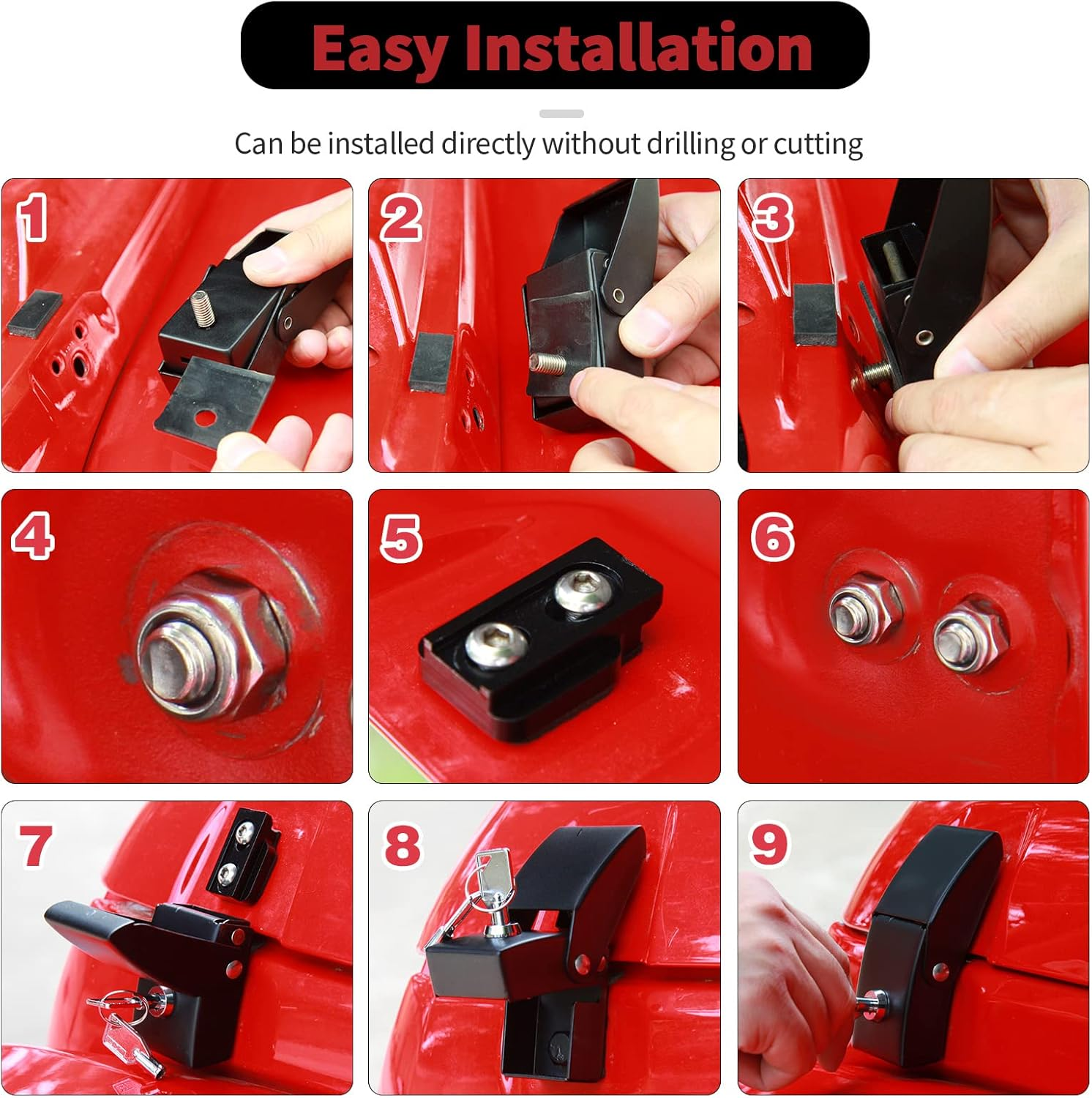 Easy Installation

Can be installed directly without drilling or cutting

1

2

3

4

5

6

7

8

9