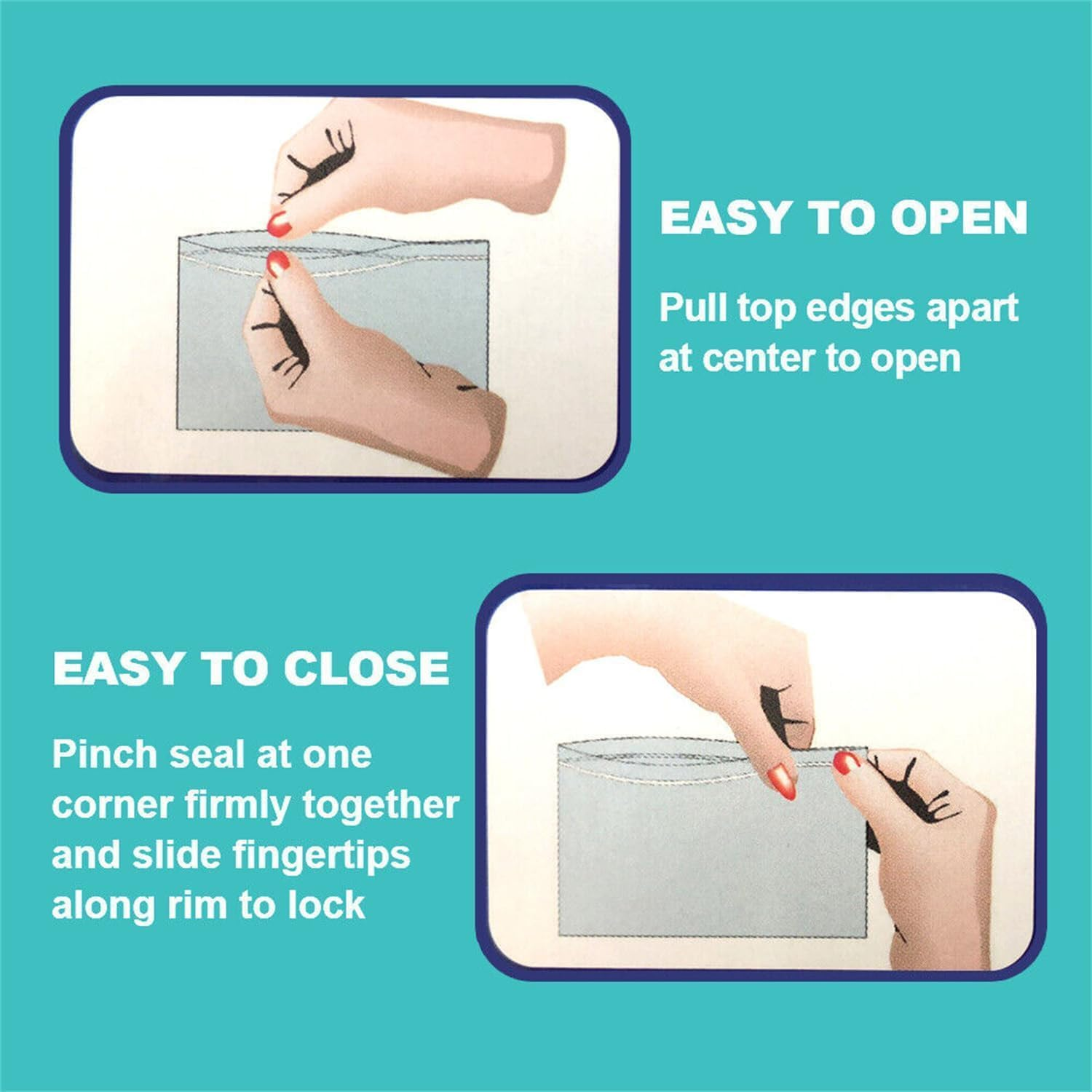 EASY TO OPEN

Pull top edges apart at center to open

EASY TO CLOSE

Pinch seal at one corner firmly together and slide fingertips along rim to lock