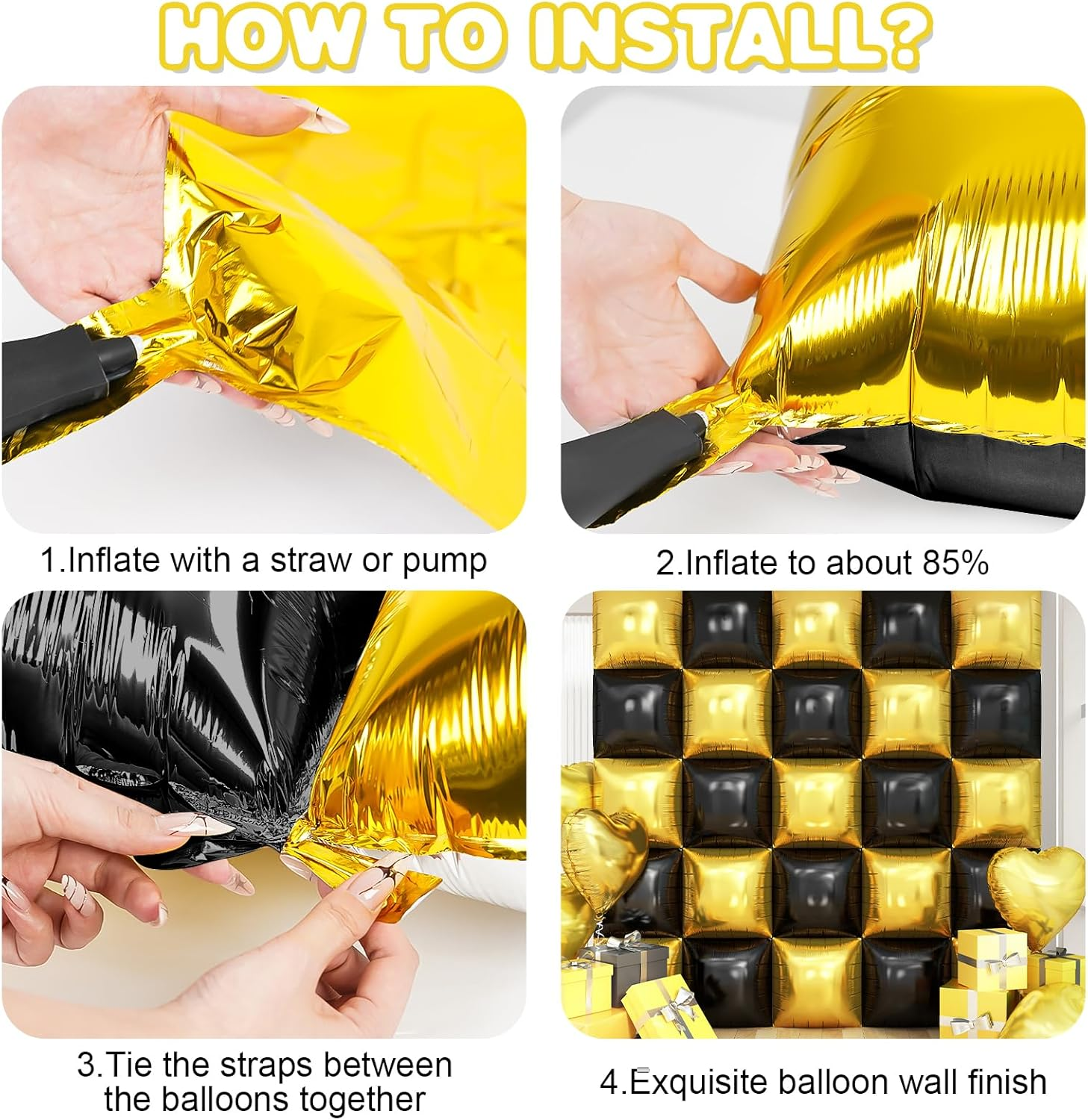 HOW TO INSTALL?

1.Inflate with a straw or pump

2.Inflate to about 85%

3.Tie the straps between the balloons together

4.Exquisite balloon wall finish