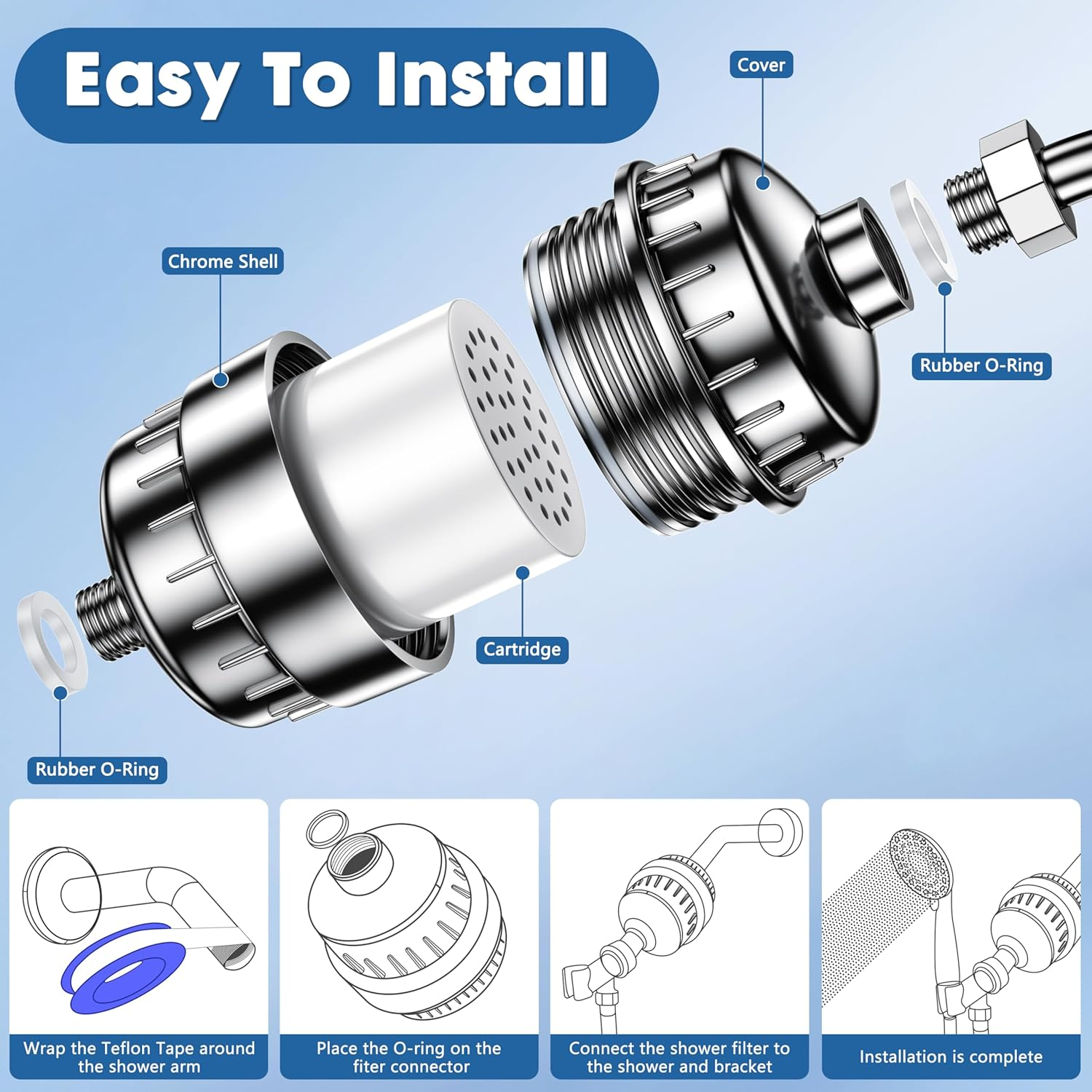 Easy To Install

Cover

Chrome Shell

Rubber O-Ring

Cartridge

Rubber O-Ring

Wrap the Teflon Tape around the shower arm

Place the O-ring on the fiter connector

Connect the shower filter to the shower and bracket

Installation is complete