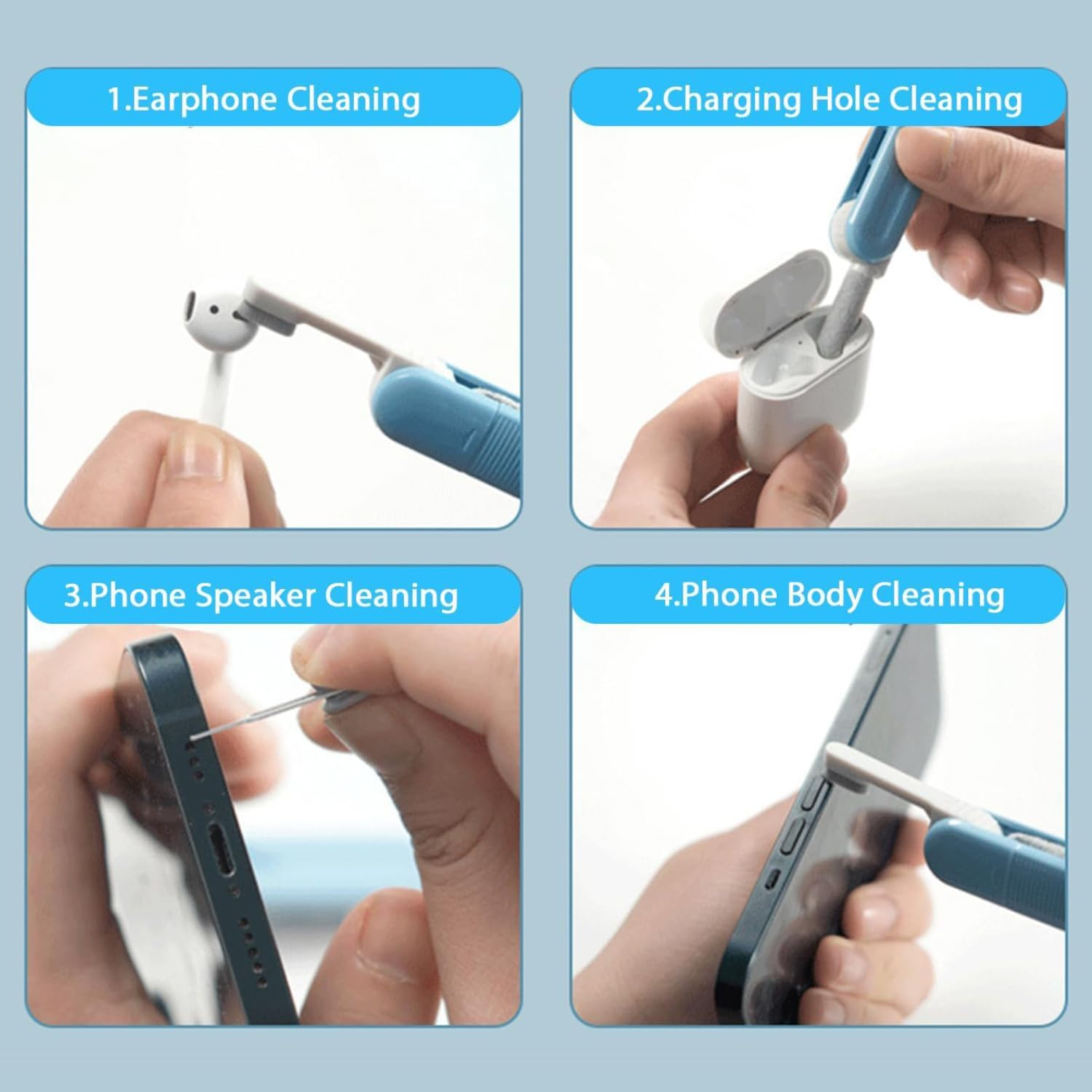 1.Earphone Cleaning

2.Charging Hole Cleaning

3.Phone Speaker Cleaning

4.Phone Body Cleaning