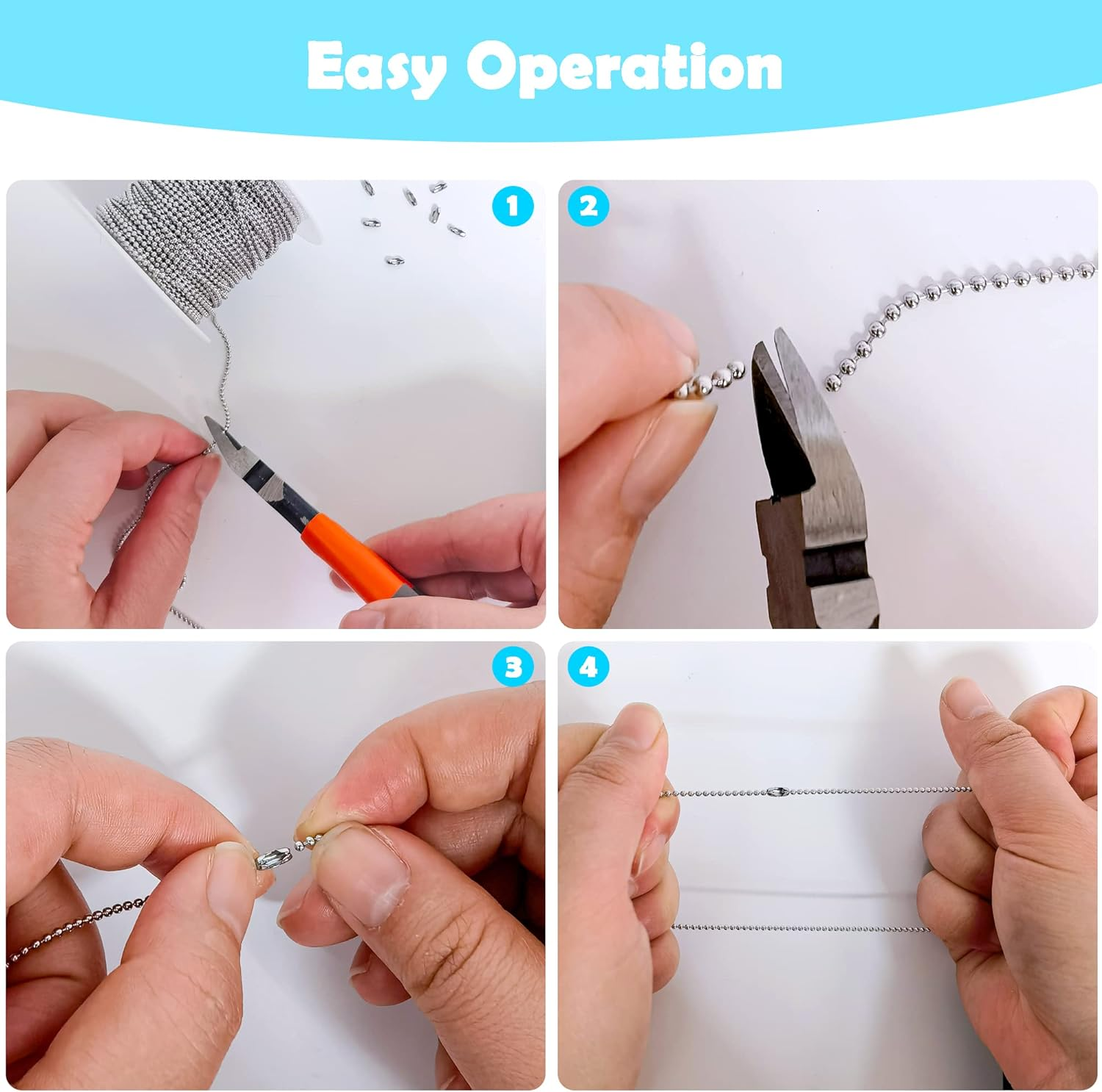 Easy Operation

1

2

3

4