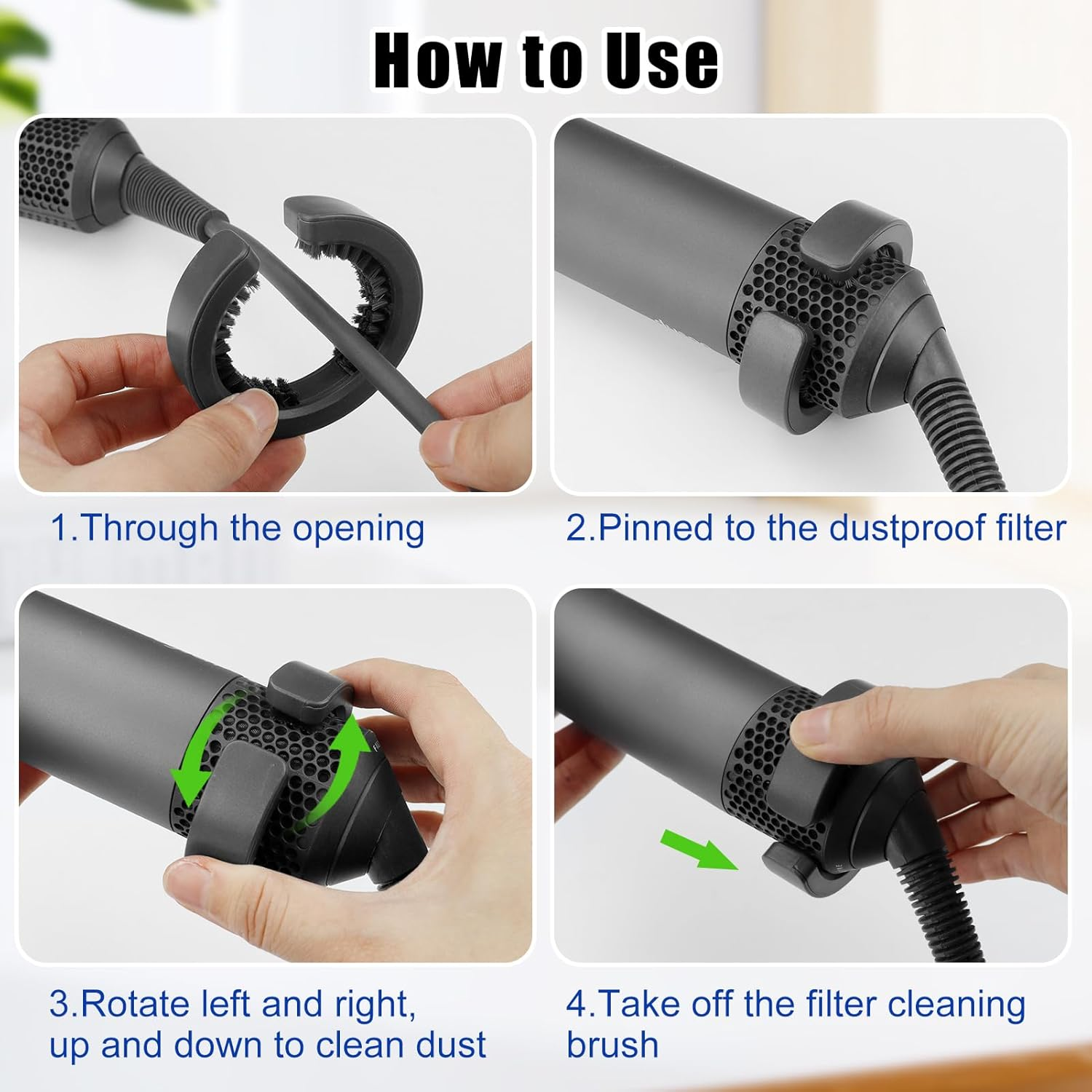 How to Use

1.Through the opening

2.Pinned to the dustproof filter

3.Rotate left and right, up and down to clean dust

4.Take off the filter cleaning brush