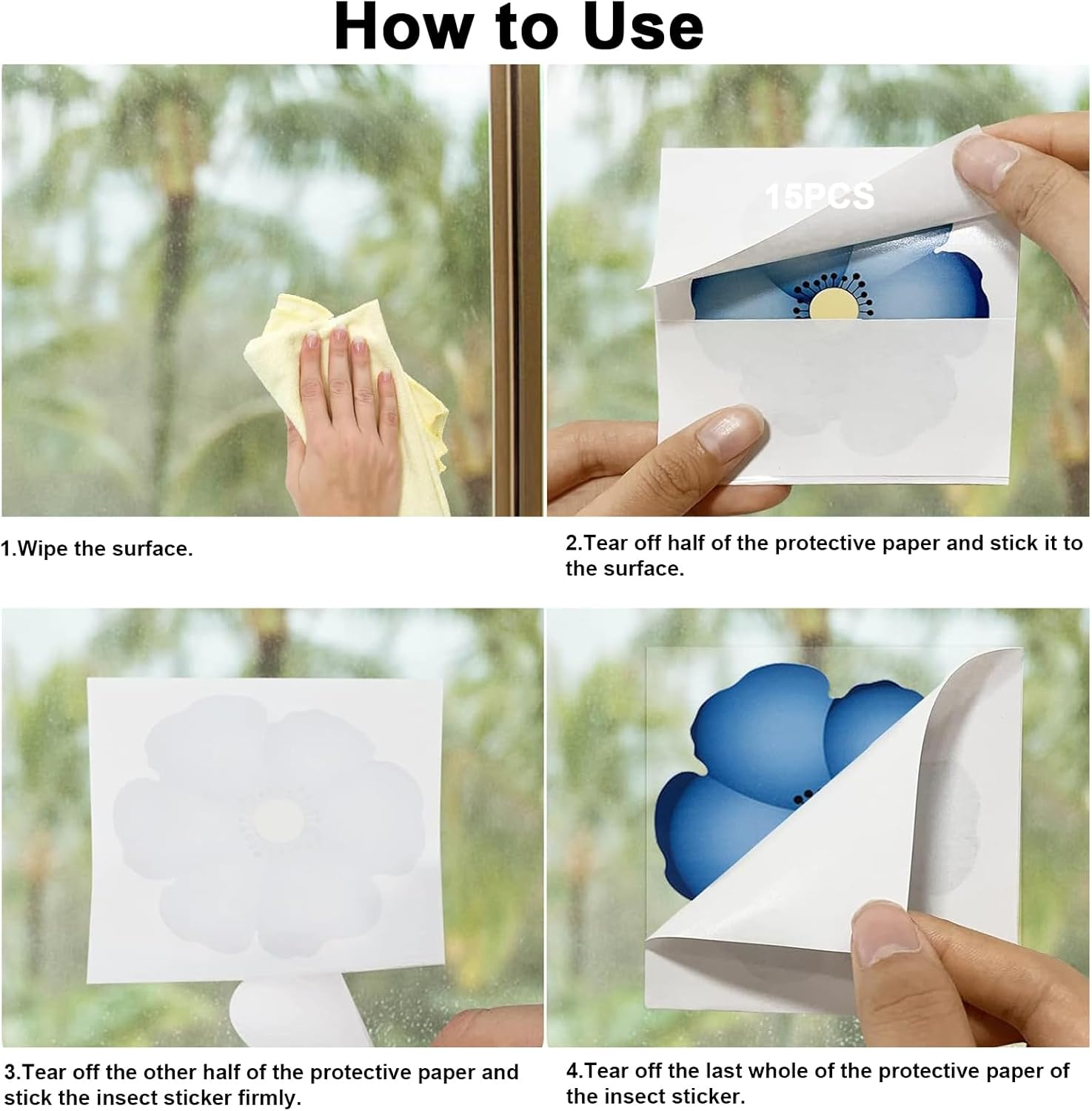 How to Use

15PCS

1.Wipe the surface.

2.Tear off half of the protective paper and stick it to the surface.

3.Tear off the other half of the protective paper and stick the insect sticker firmly.

4.Tear off the last whole of the protective paper of the insect sticker.