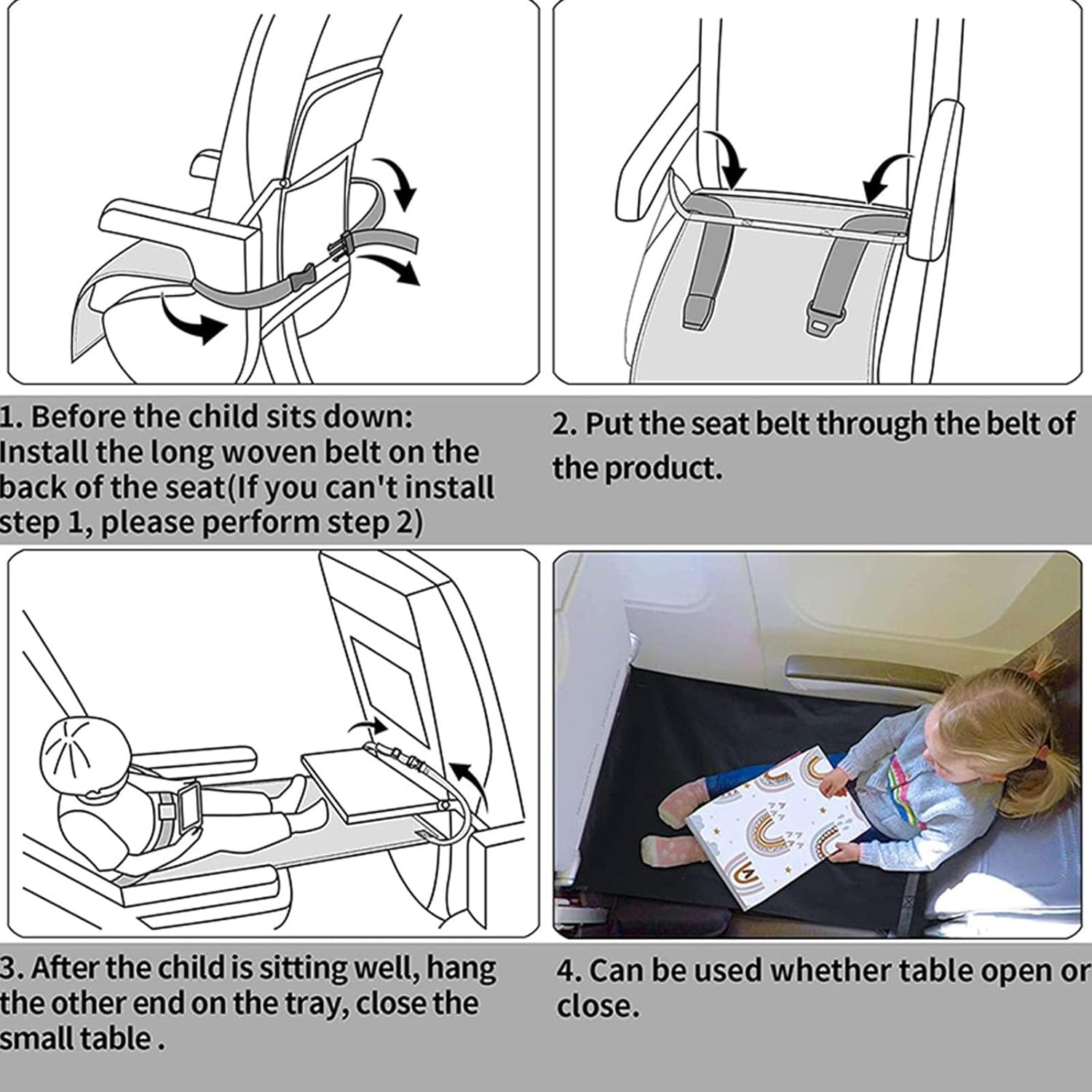 1. Before the child sits down: Install the long woven belt on the back of the seat(If you can't install step 1, please perform step 2)

2. Put the seat belt through the belt of the product.

3. After the child is sitting well, hang the other end on the tray, close the small table .

4. Can be used whether table open or close.