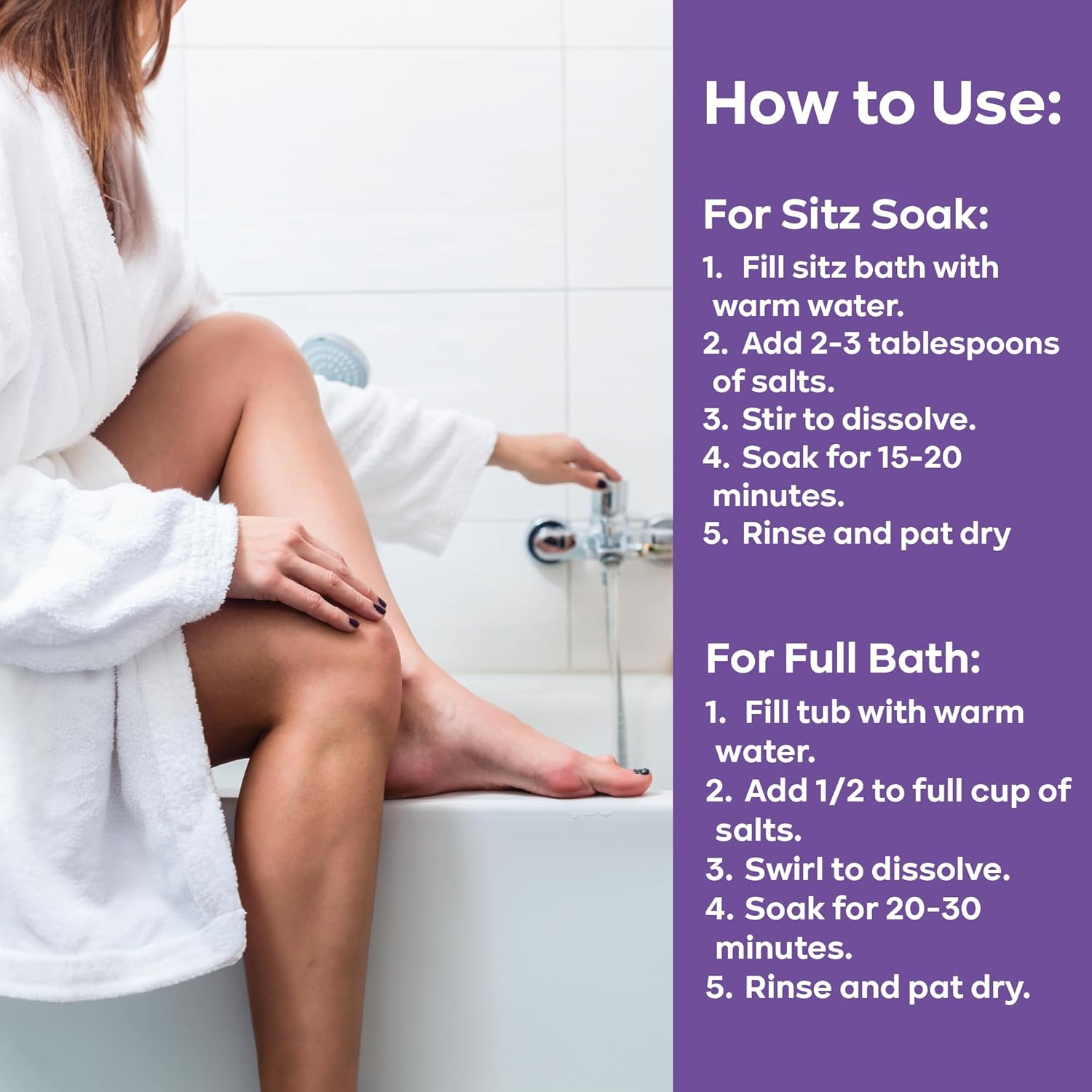 How to Use:

For Sitz Soak:

1. Fill sitz bath with warm water.
2. Add 2-3 tablespoons of salts.
3. Stir to dissolve.
4. Soak for 15-20 minutes.
5. Rinse and pat dry

For Full Bath:

1. Fill tub with warm water.
2. Add 1/2 to full cup of salts.
3. Swirl to dissolve.
4. Soak for 20-30 minutes.
5. Rinse and pat dry.