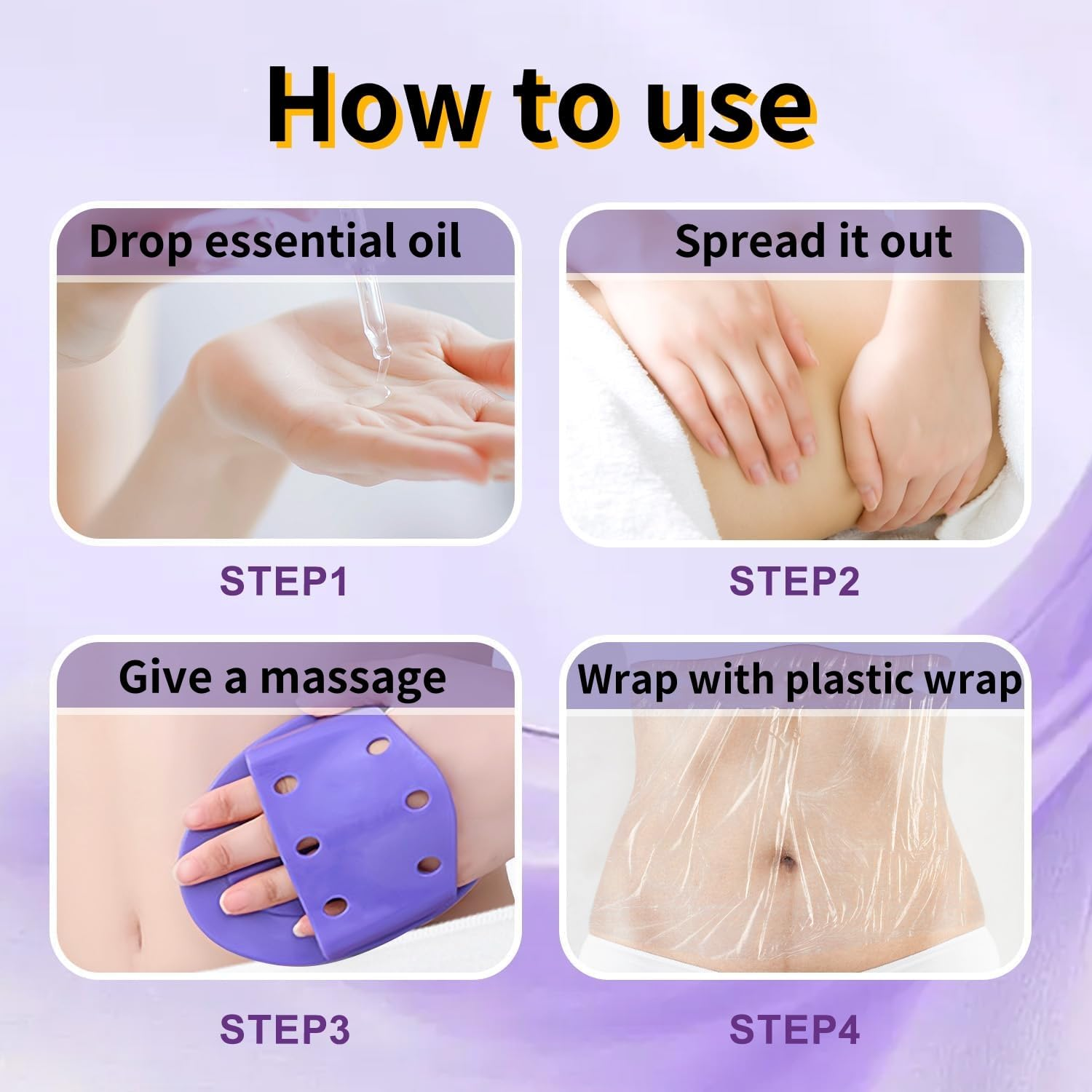 How to use

Drop essential oil

STEP1

Spread it out

STEP2

Give a massage

STEP3

Wrap with plastic wrap

STEP4