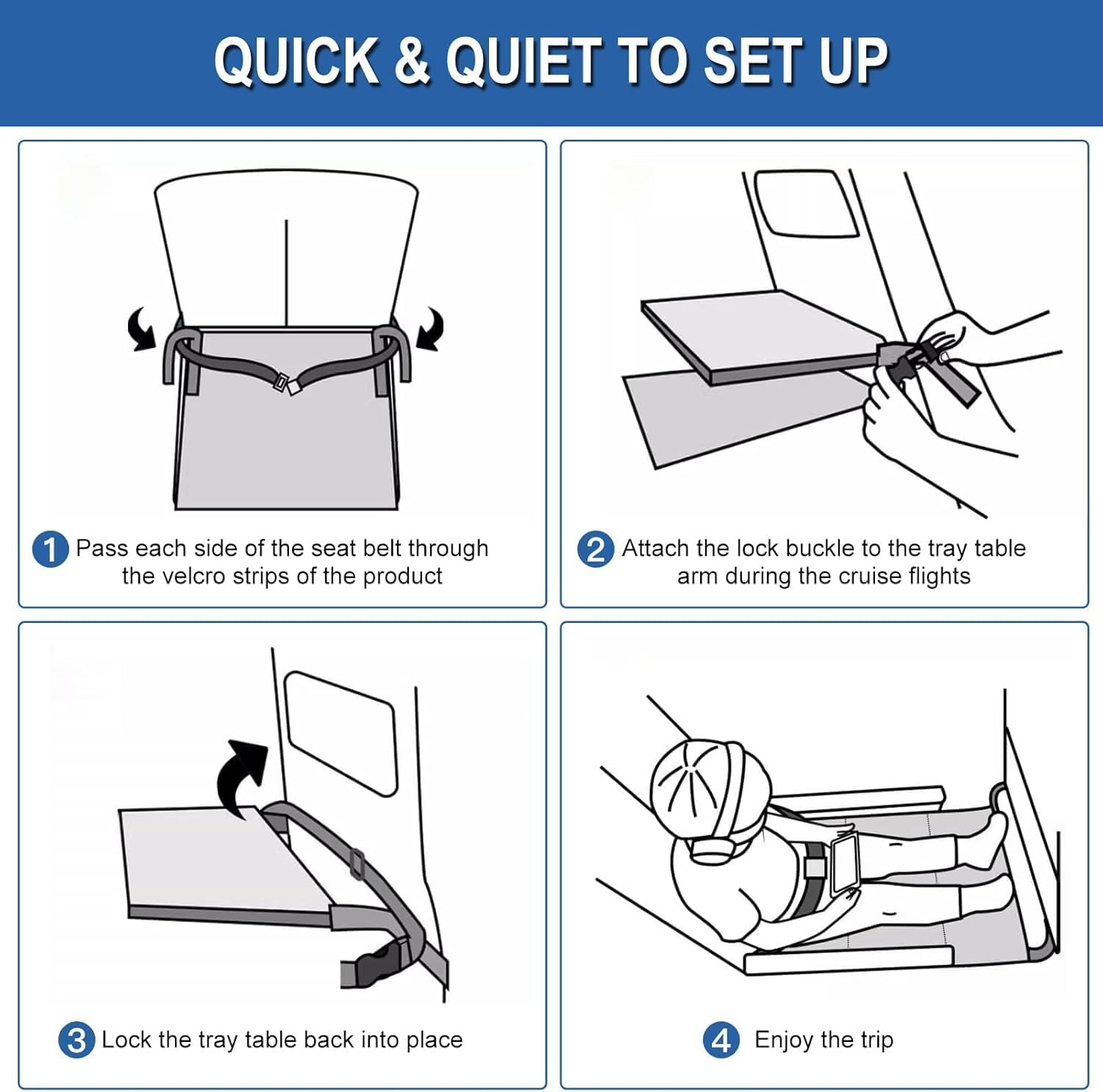 QUICK & QUIET TO SET UP

1 Pass each side of the seat belt through the velcro strips of the product

2 Attach the lock buckle to the tray table arm during the cruise flights

3 Lock the tray table back into place

4 Enjoy the trip