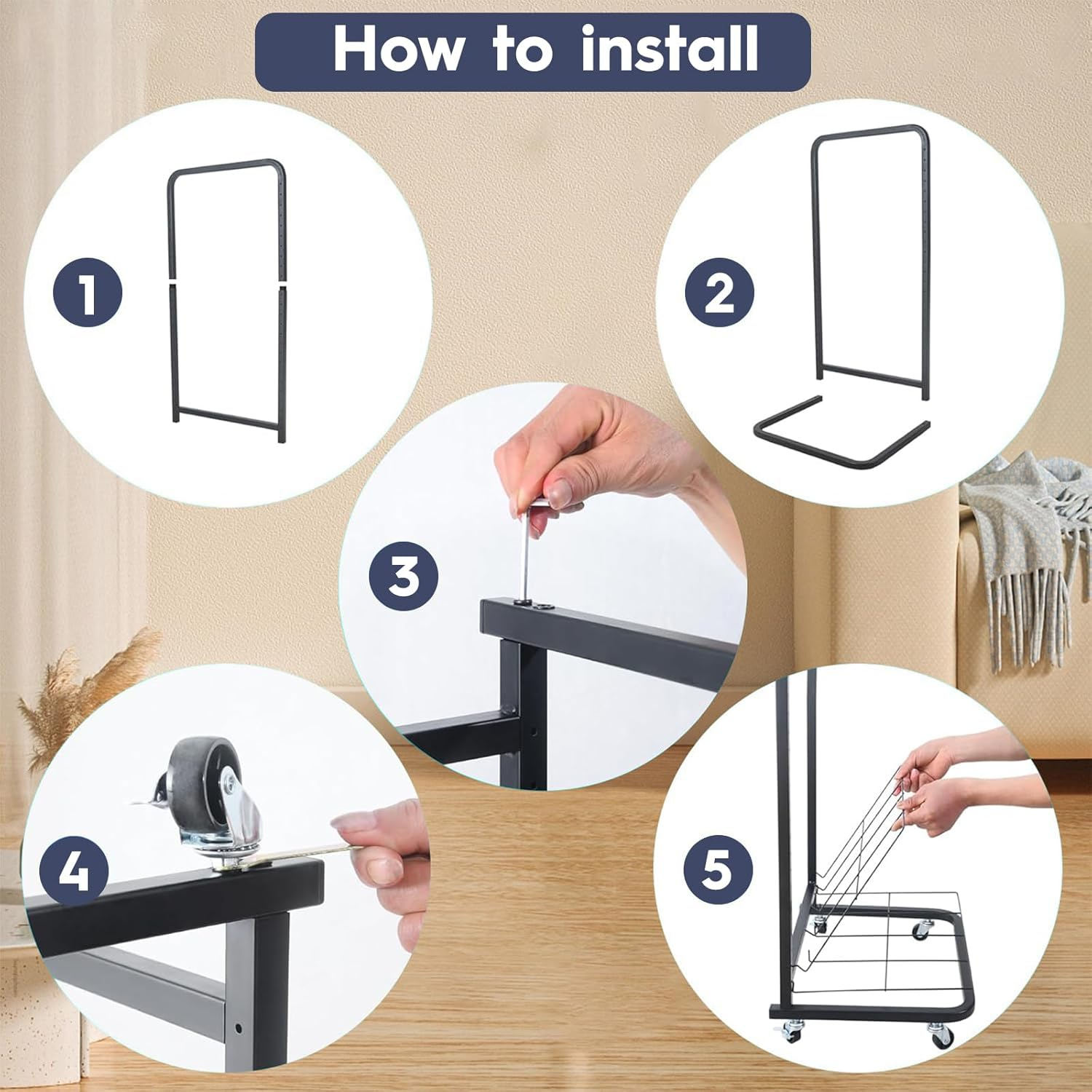 How to install

1

2

3

4

5