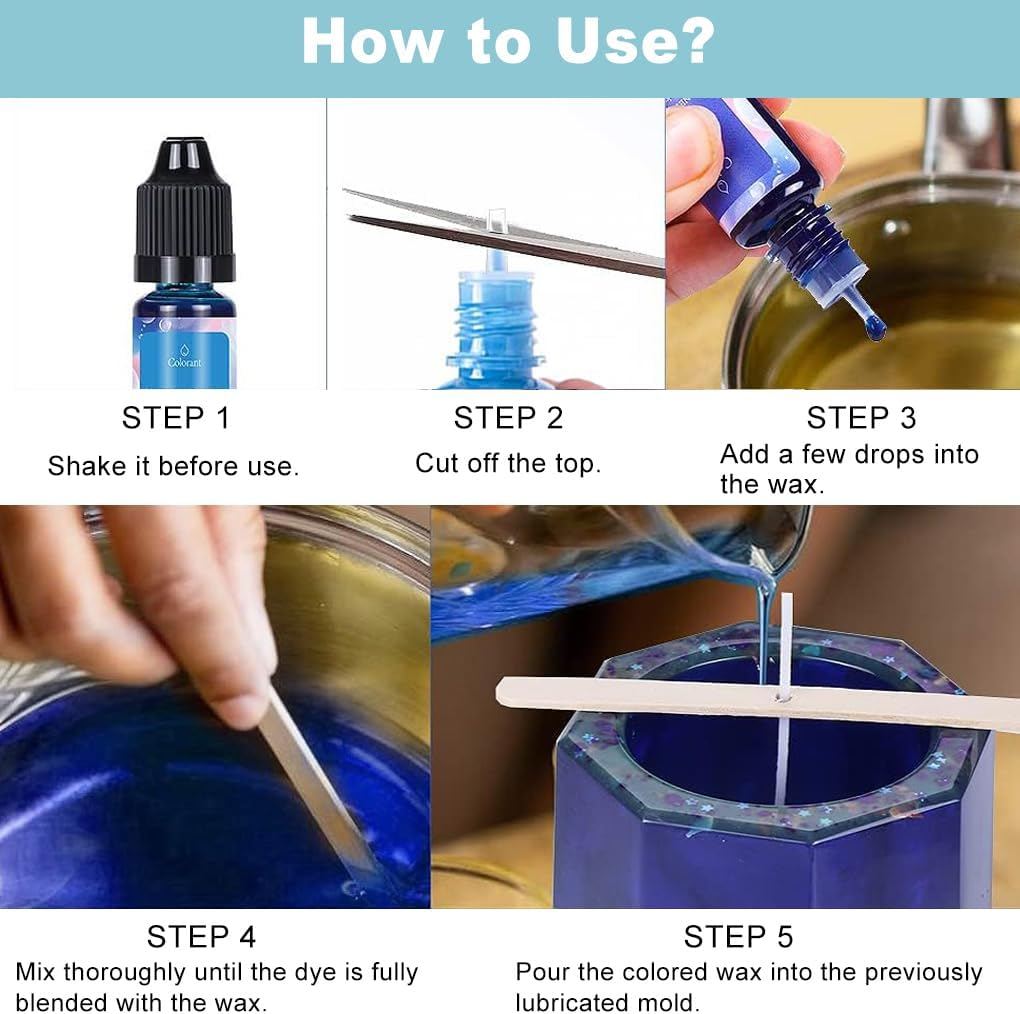 How to Use?

Colorant

STEP 1
Shake it before use.

STEP 2
Cut off the top.

STEP 3
Add a few drops into the wax.

STEP 4
Mix thoroughly until the dye is fully blended with the wax.

STEP 5
Pour the colored wax into the previously lubricated mold.