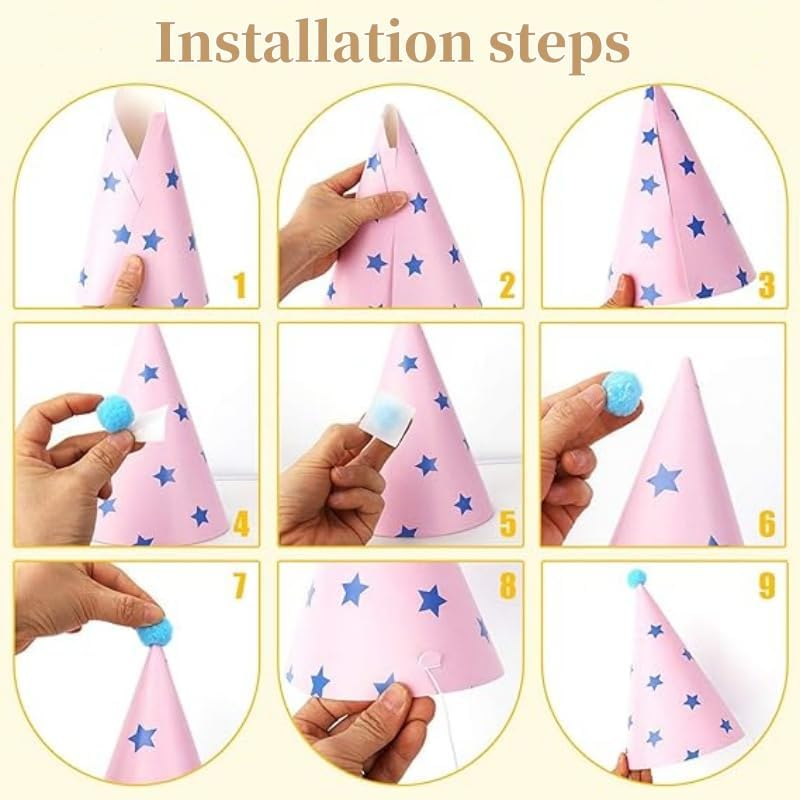 Installation steps

1

2

3

4

5

6

7

8

9