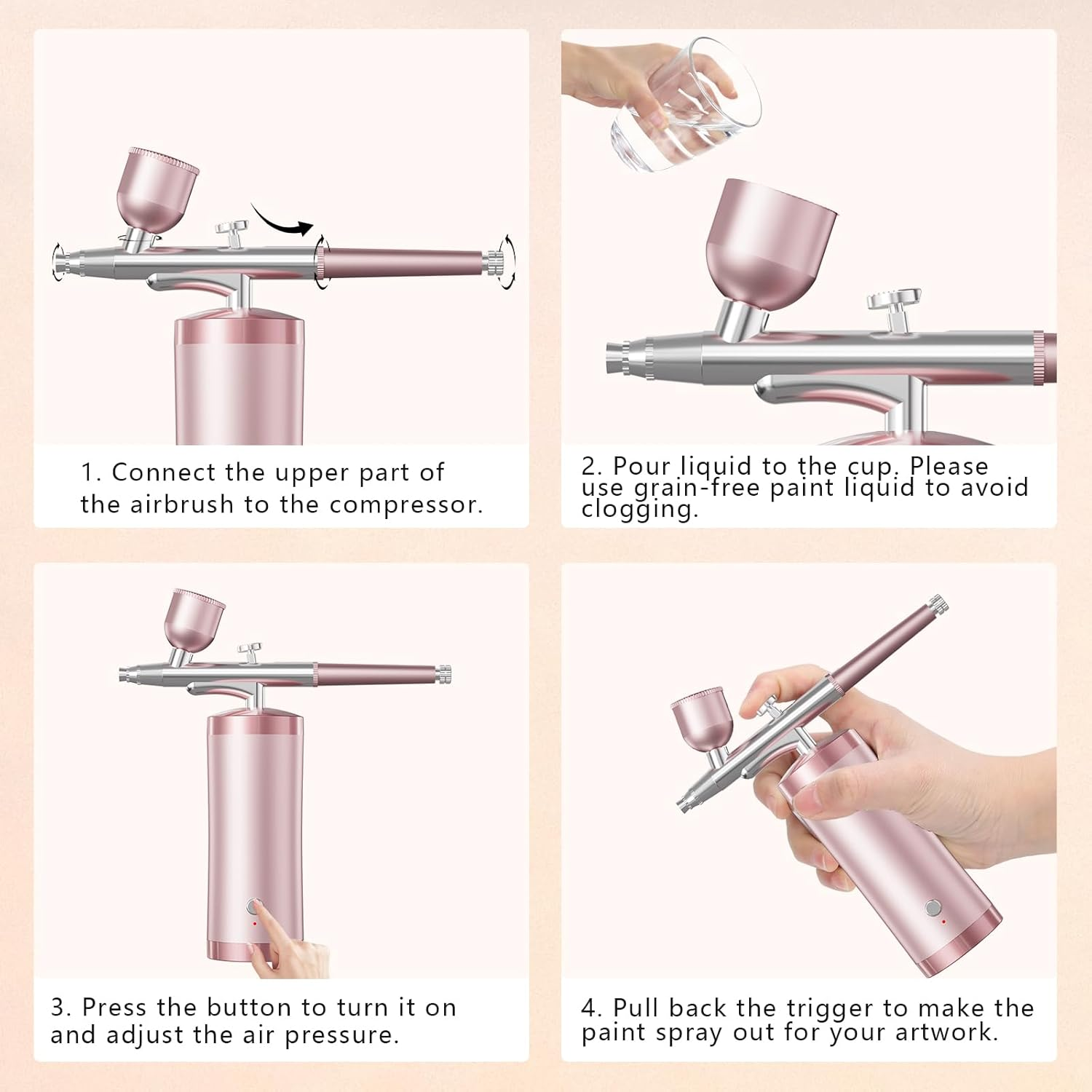 1. Connect the upper part of the airbrush to the compressor.

2. Pour liquid to the cup. Please use grain-free paint liquid to avoid clogging.

3. Press the button to turn it on and adjust the air pressure.

4. Pull back the trigger to make the paint spray out for your artwork.