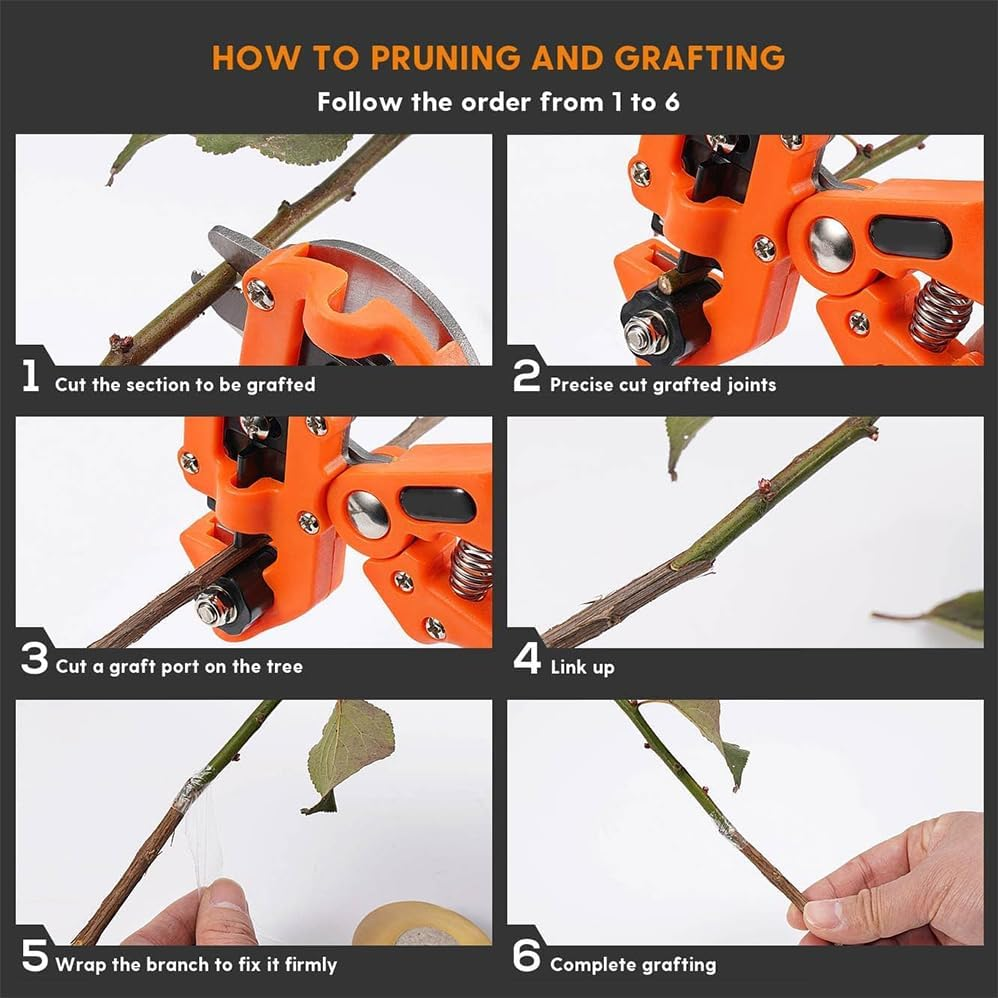 HOW TO PRUNING AND GRAFTING

Follow the order from 1 to 6

1 Cut the section to be grafted

2 Precise cut grafted joints

3 Cut a graft port on the tree

4 Link up

5 Wrap the branch to fix it firmly

6 Complete grafting