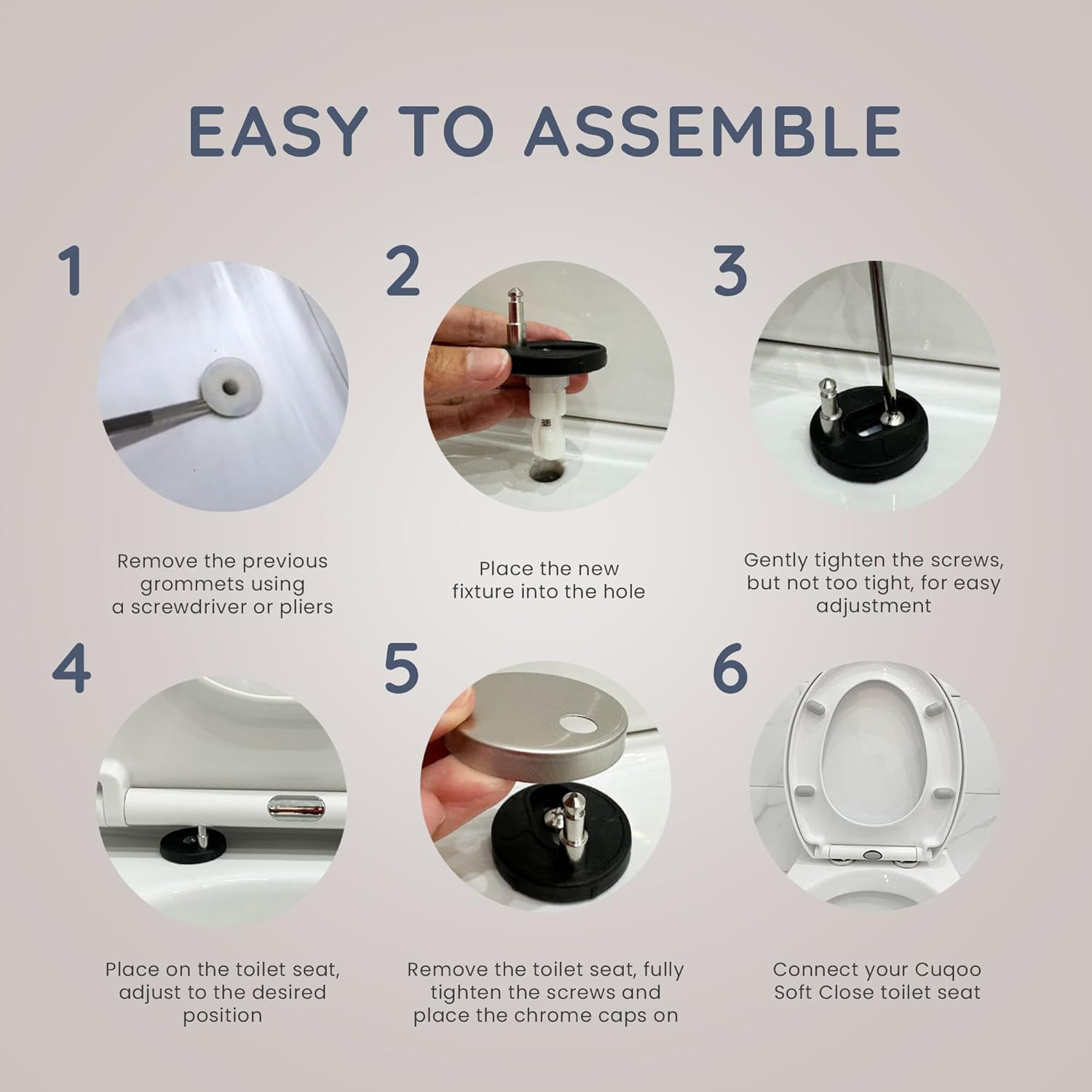 EASY TO ASSEMBLE

1

Remove the previous grommets using a screwdriver or pliers

2

Place the new fixture into the hole

3

Gently tighten the screws, but not too tight, for easy adjustment

4

Place on the toilet seat, adjust to the desired position

5

Remove the toilet seat, fully tighten the screws and place the chrome caps on

6

Connect your Cuqoo Soft Close toilet seat