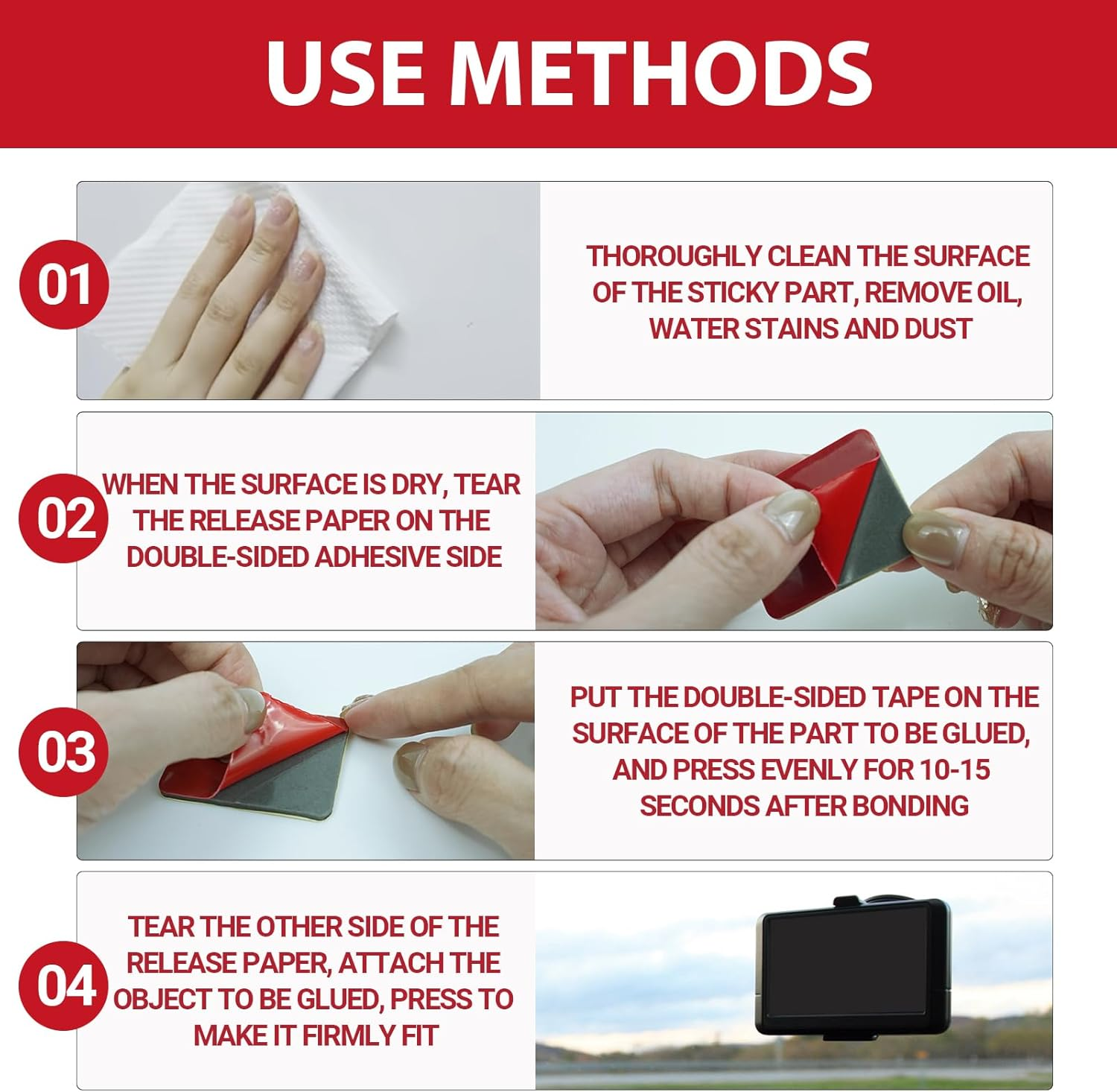 USE METHODS

01

THOROUGHLY CLEAN THE SURFACE OF THE STICKY PART, REMOVE OIL, WATER STAINS AND DUST

02

WHEN THE SURFACE IS DRY, TEAR THE RELEASE PAPER ON THE DOUBLE-SIDED ADHESIVE SIDE

03

PUT THE DOUBLE-SIDED TAPE ON THE SURFACE OF THE PART TO BE GLUED, AND PRESS EVENLY FOR 10-15 SECONDS AFTER BONDING

04

TEAR THE OTHER SIDE OF THE RELEASE PAPER, ATTACH THE OBJECT TO BE GLUED, PRESS TO MAKE IT FIRMLY FIT