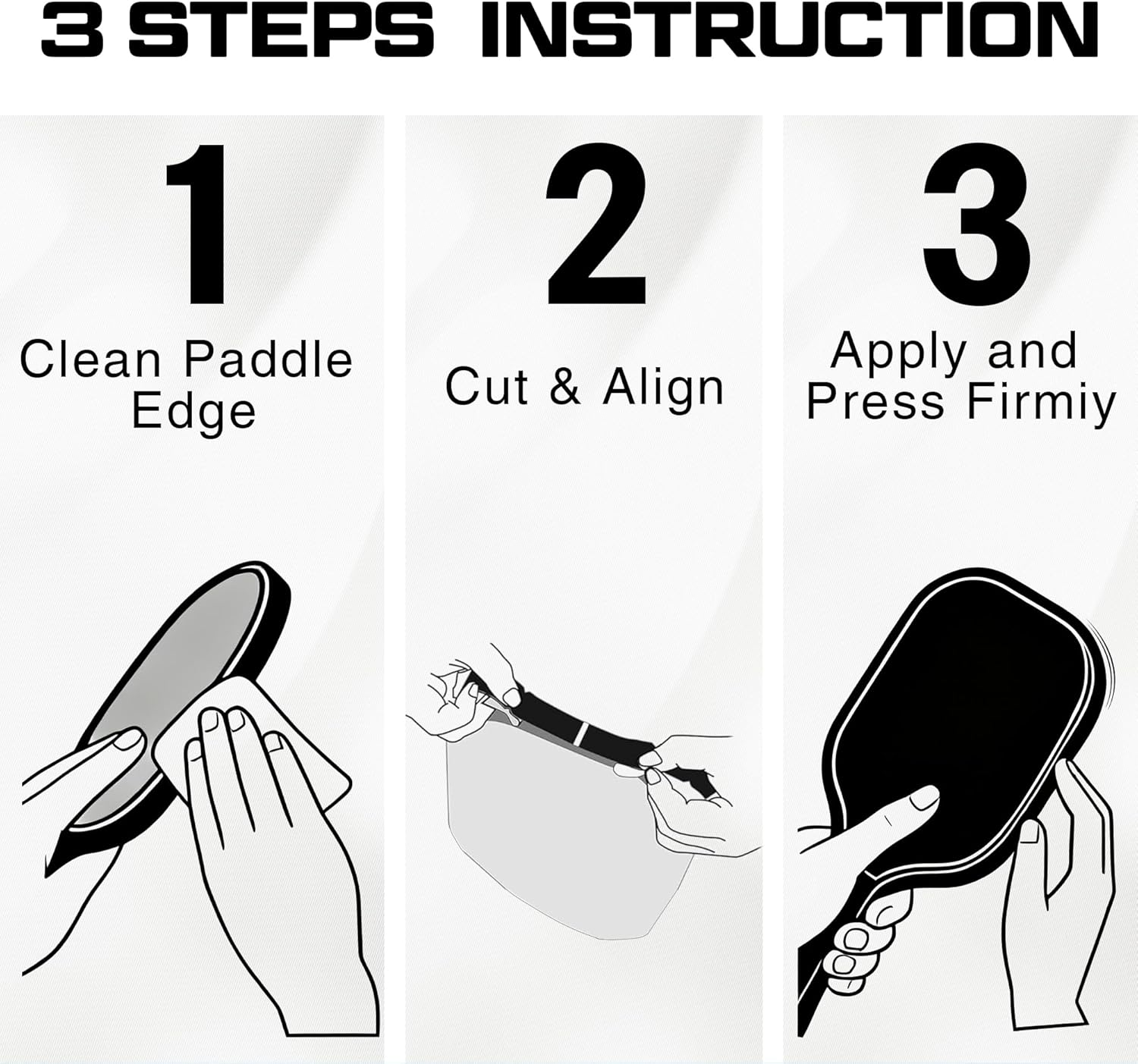 3 STEPS INSTRUCTION

1
Clean Paddle Edge

2
Cut & Align

3
Apply and Press Firmiy