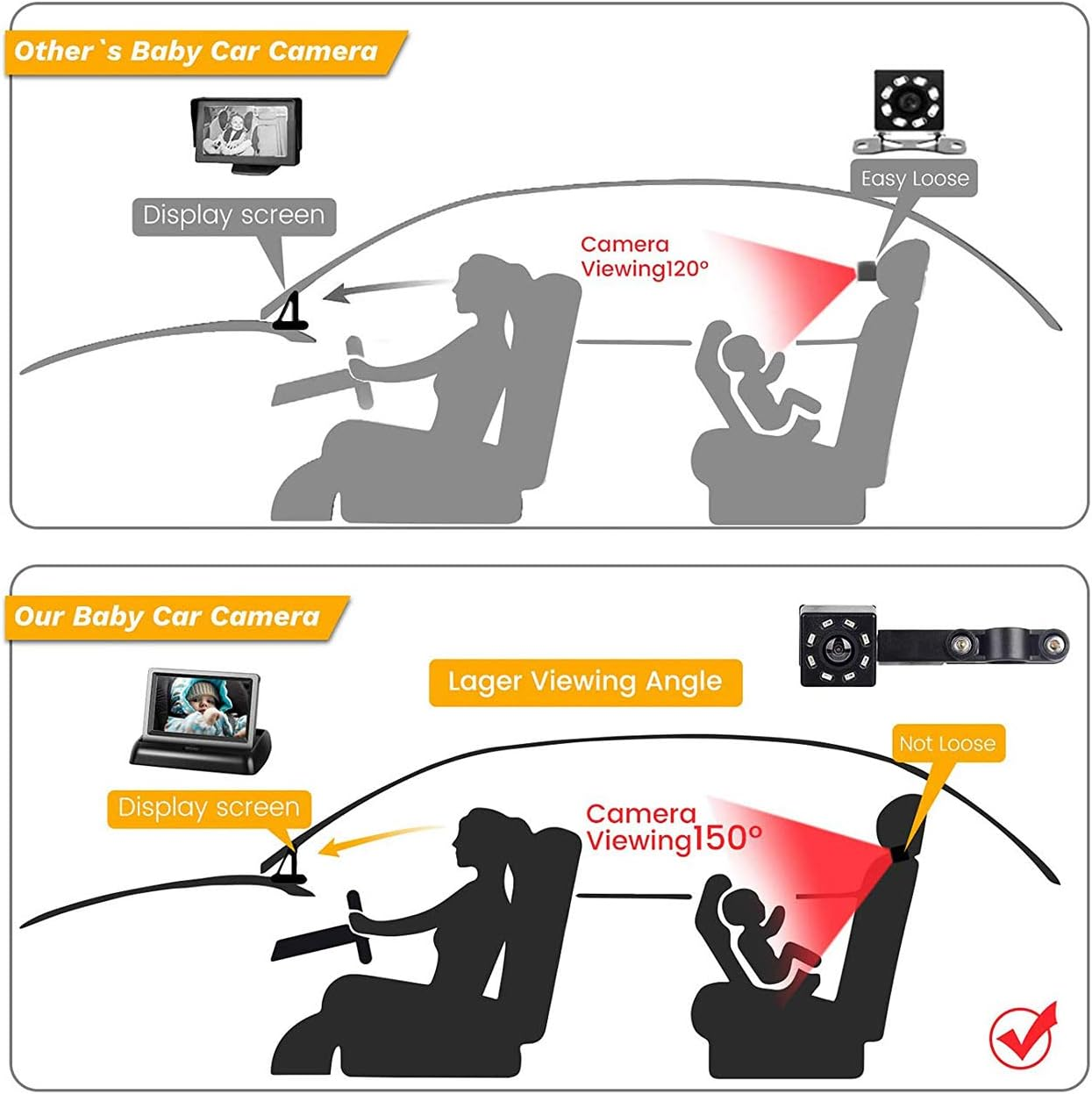 Other`s Baby Car Camera

Display screen

Easy Loose

Camera Viewing120°

Our Baby Car Camera

Lager Viewing Angle

Display screen

Not Loose

Camera Viewing150°