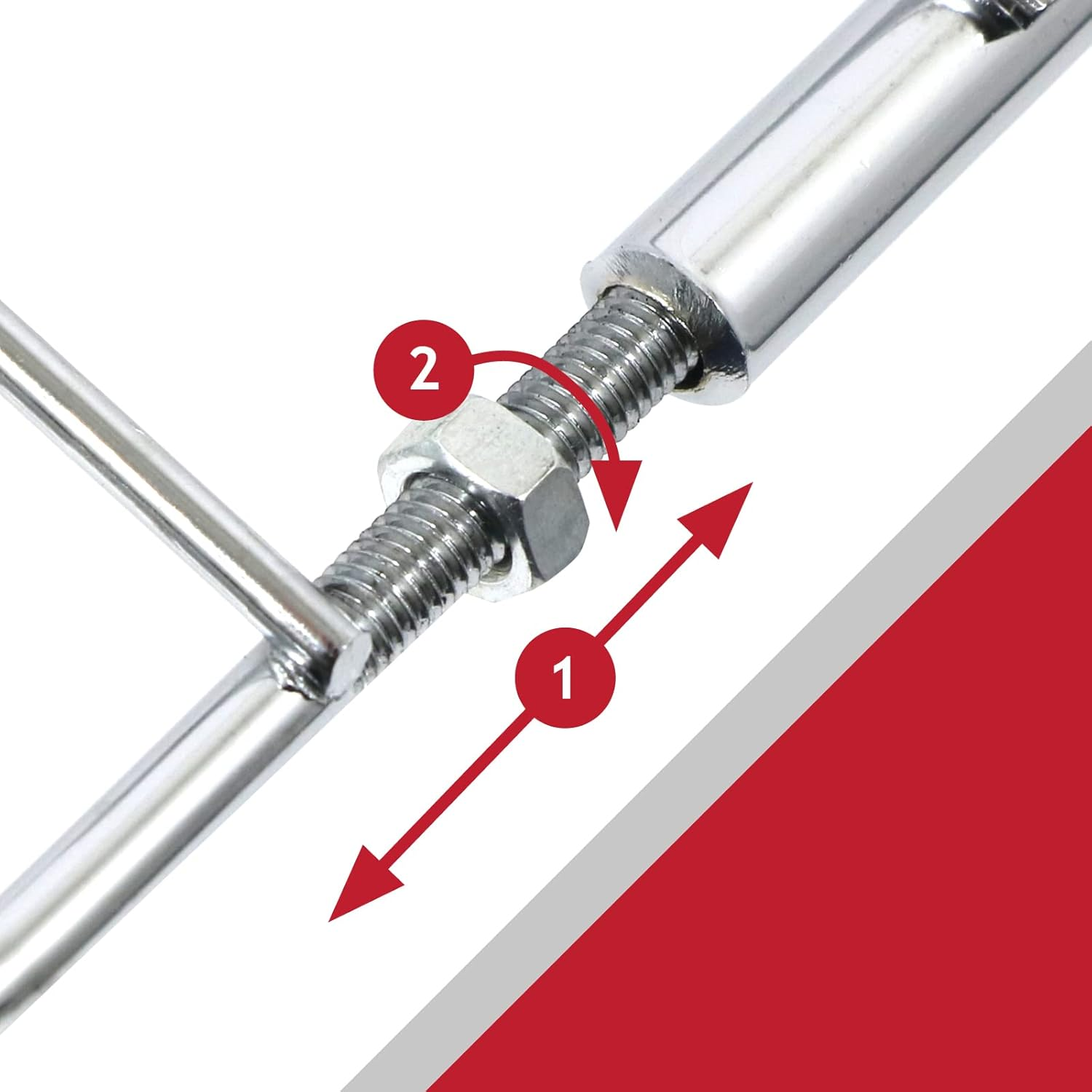 2

1