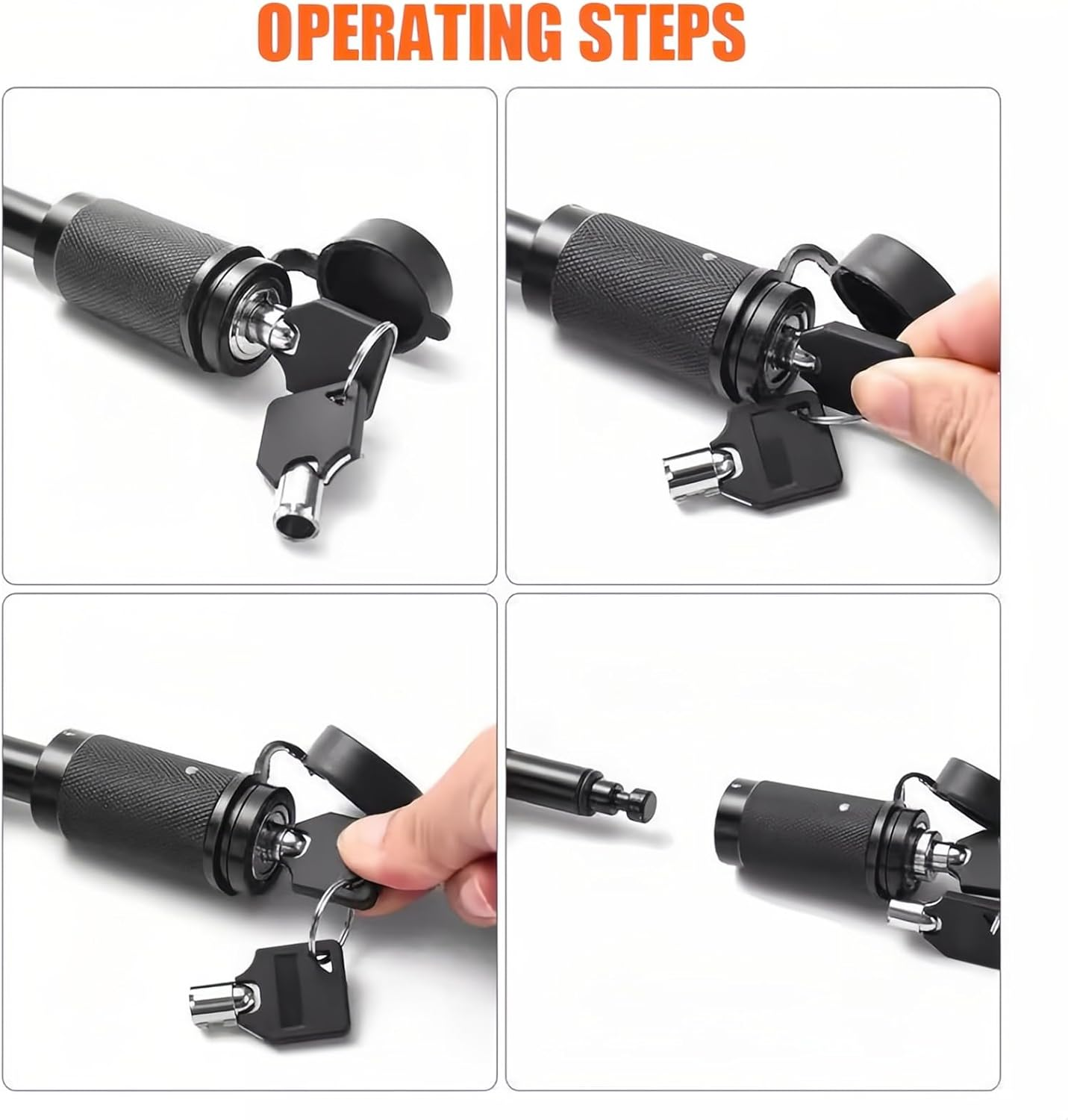 OPERATING STEPS