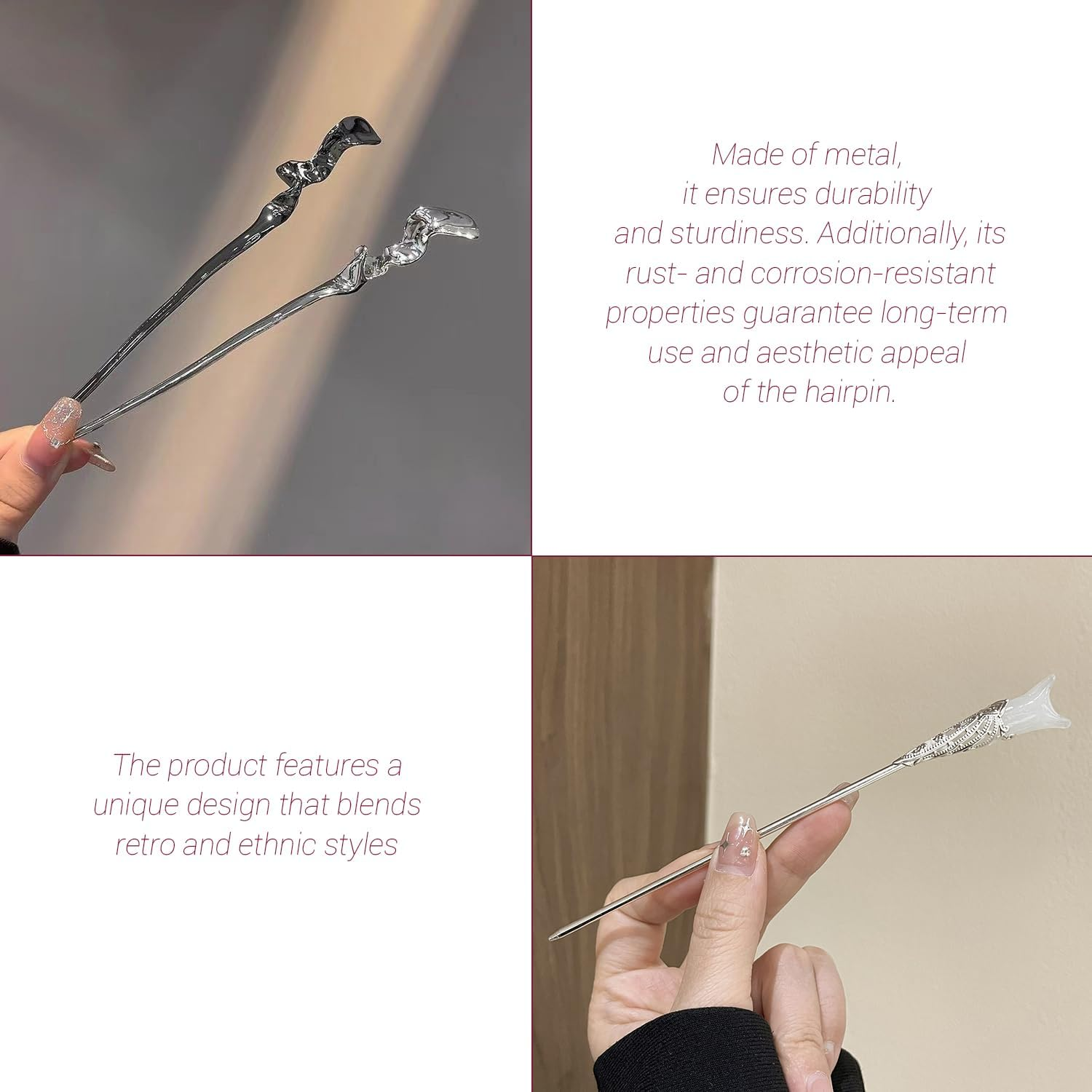 Made of metal, it ensures durability and sturdiness. Additionally, its rust- and corrosion-resistant properties guarantee long-term use and aesthetic appeal of the hairpin.

The product features a unique design that blends retro and ethnic styles