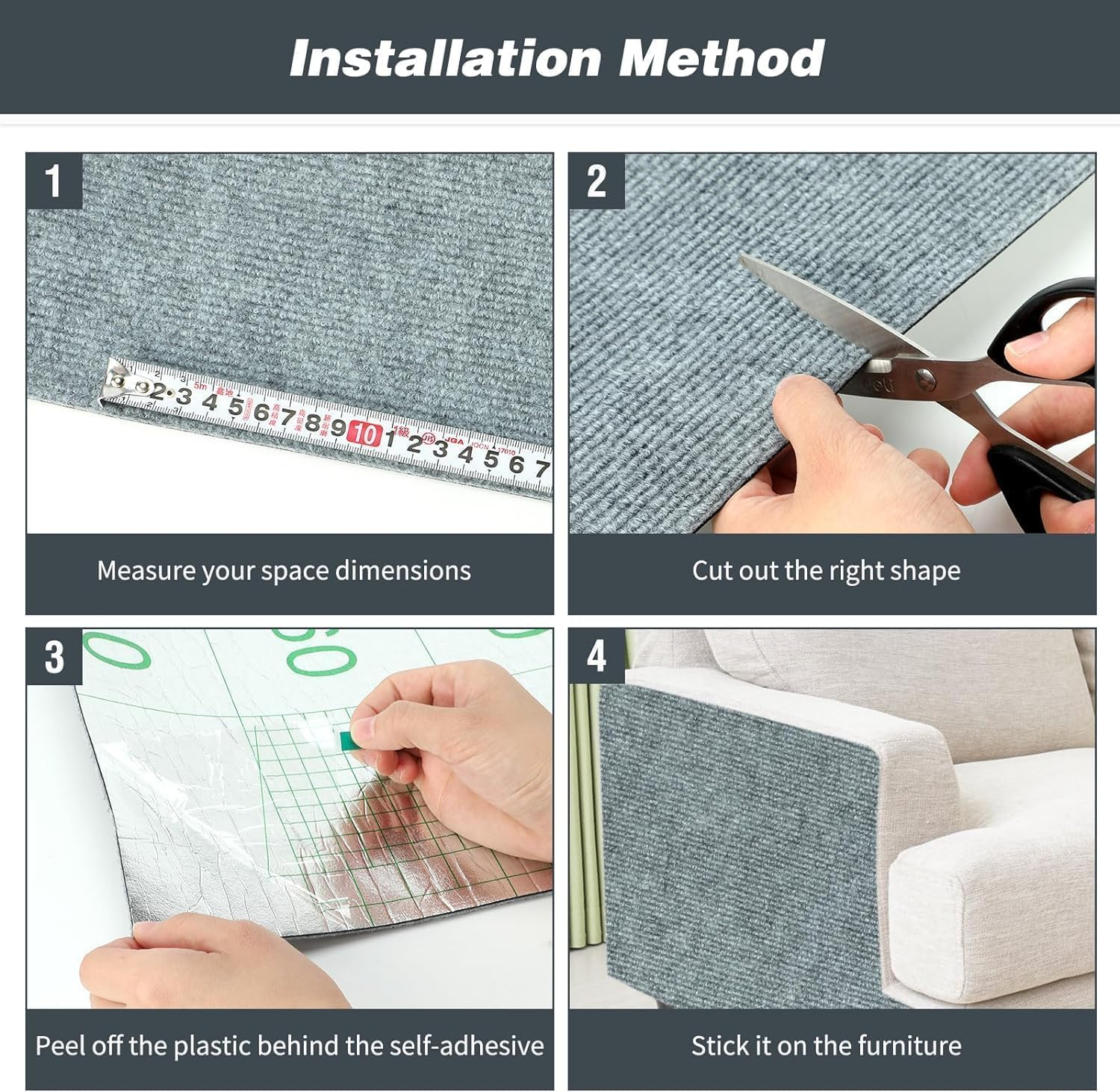 Installation Method

1

2 3 4 5 6 7 8 9 10 1 2 3 4 5 6 7

Measure your space dimensions

2

Cut out the right shape

3

Peel off the plastic behind the self-adhesive

4

Stick it on the furniture