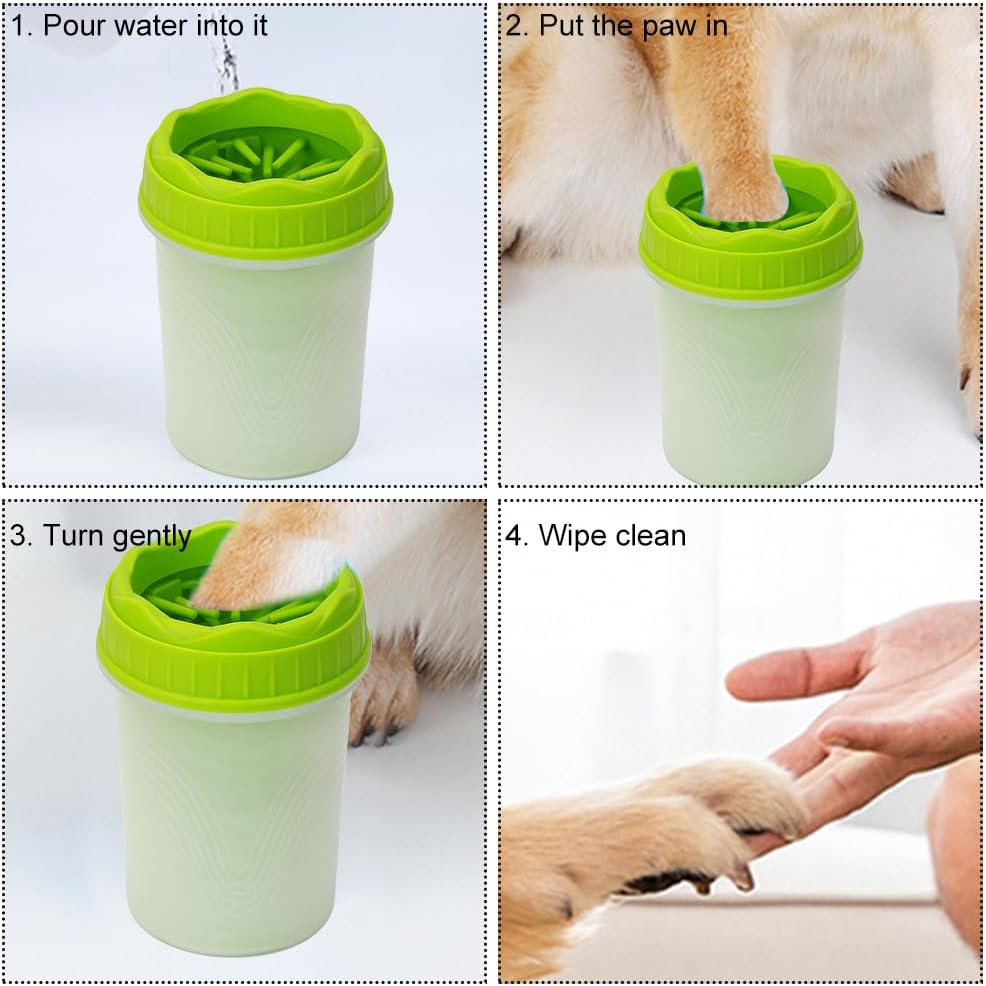 1. Pour water into it

2. Put the paw in

3. Turn gently

4. Wipe clean