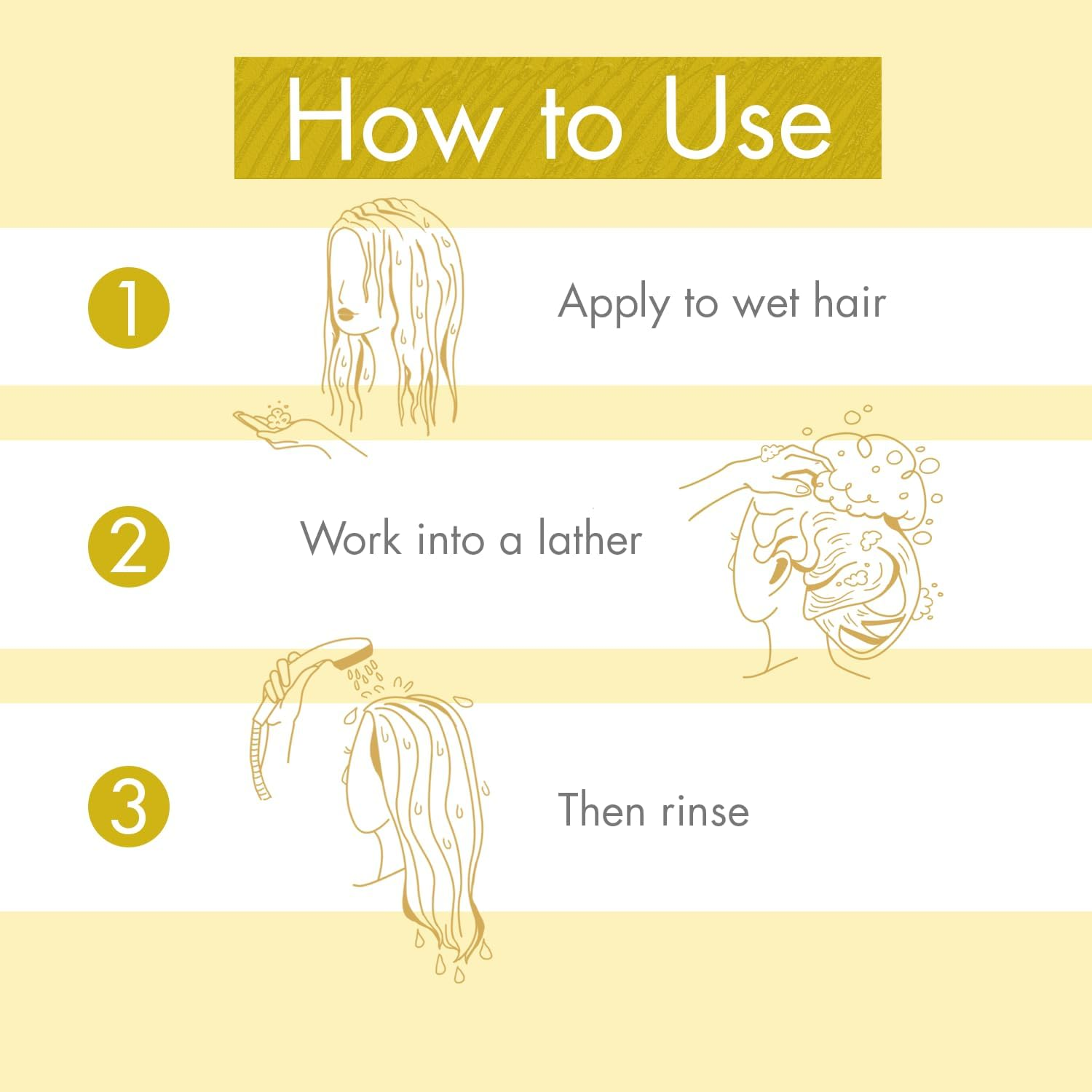 How to Use

1 Apply to wet hair

2 Work into a lather

3 Then rinse