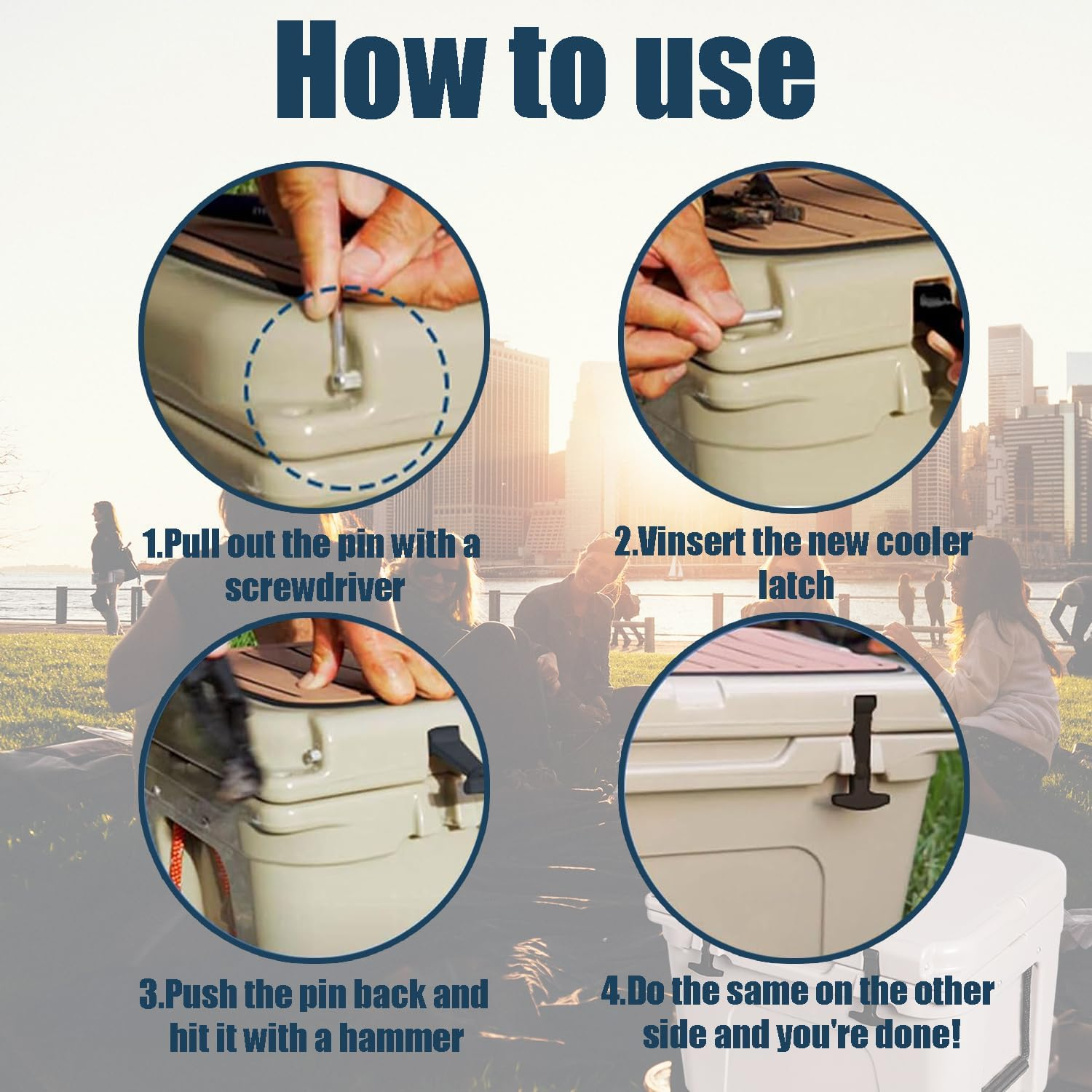 How to use

1.Pull out the pin with a screwdriver

2.Vinsert the new cooler latch

3.Push the pin back and hit it with a hammer

4.Do the same on the other side and you're done!