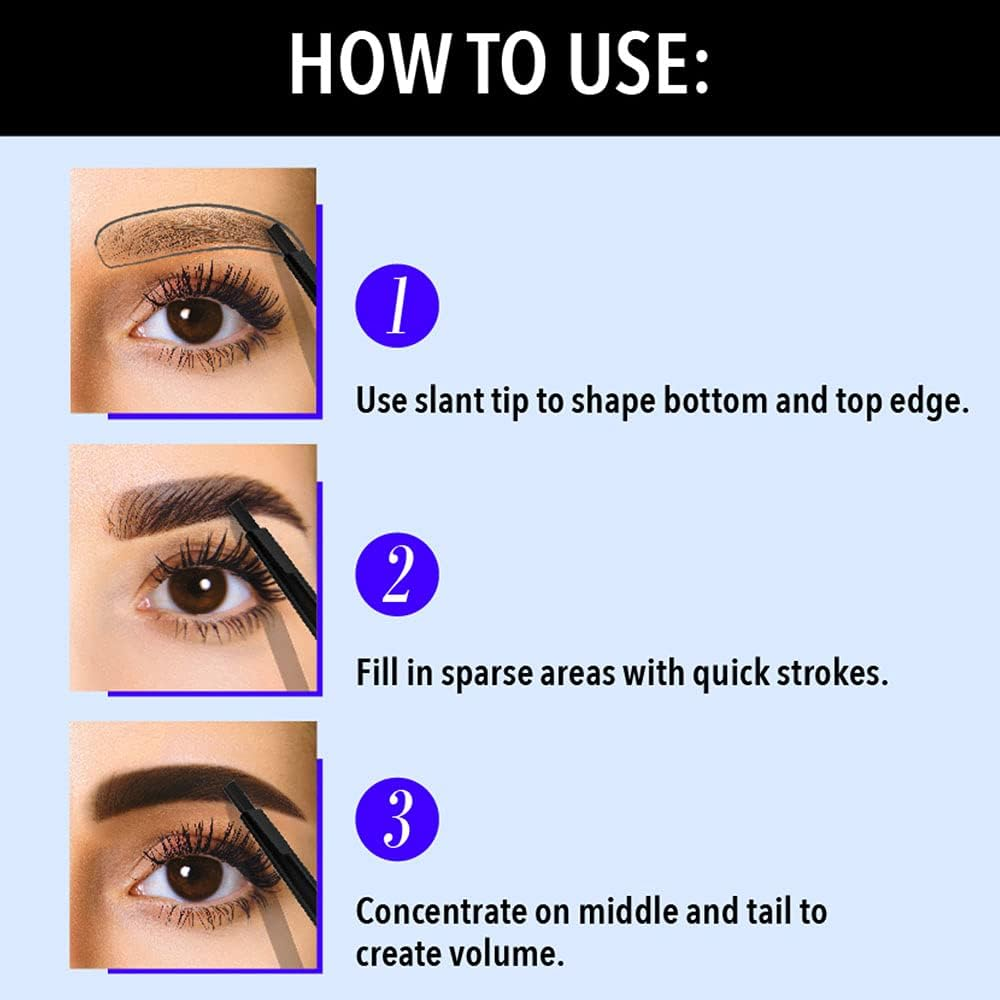 HOW TO USE:

1

Use slant tip to shape bottom and top edge.

2

Fill in sparse areas with quick strokes.

3

Concentrate on middle and tail to create volume.