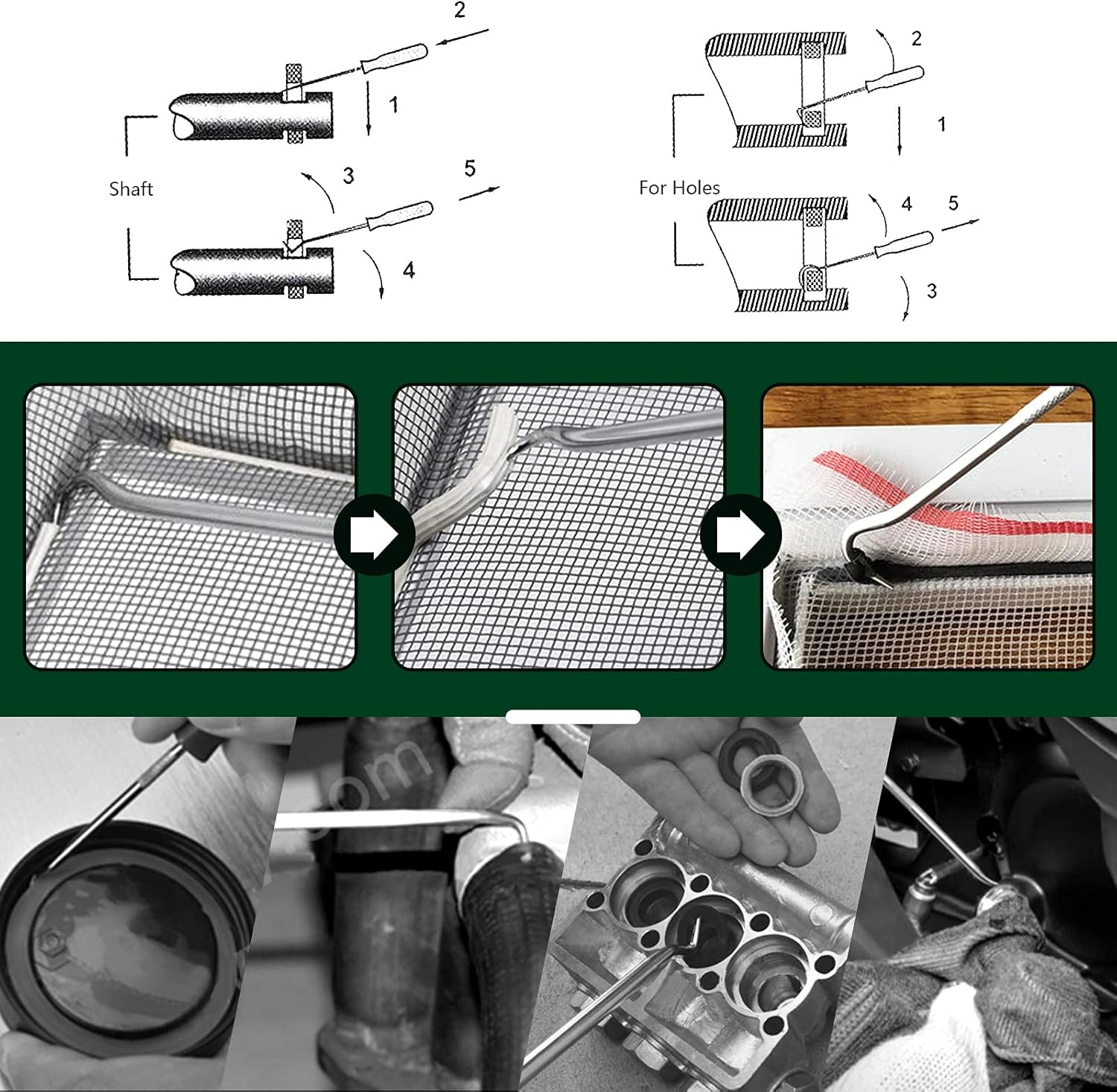 2
1
Shaft
3
5
4

2
1
For Holes
4
5
3

.com