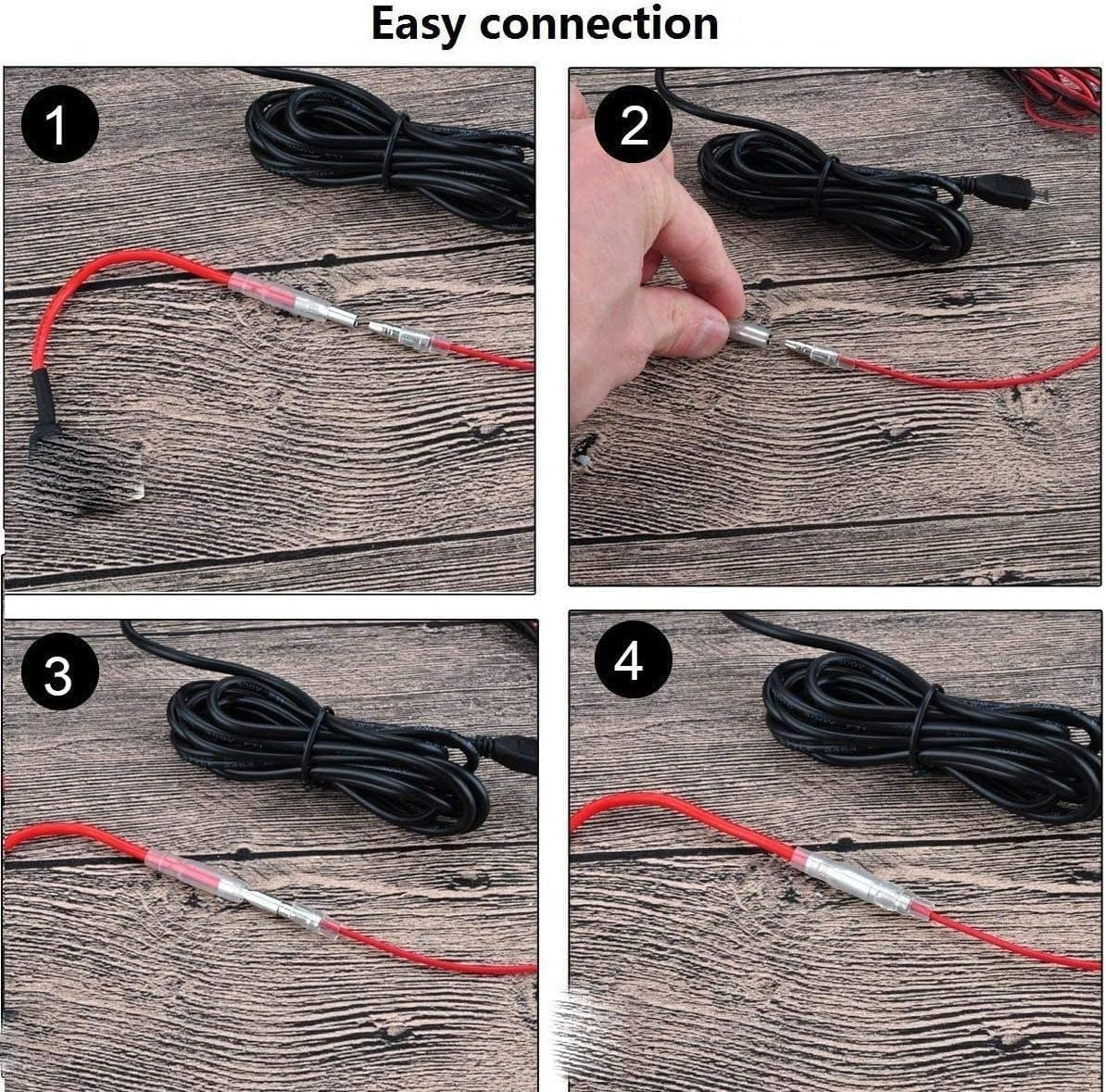 Easy connection

1

2

3

4