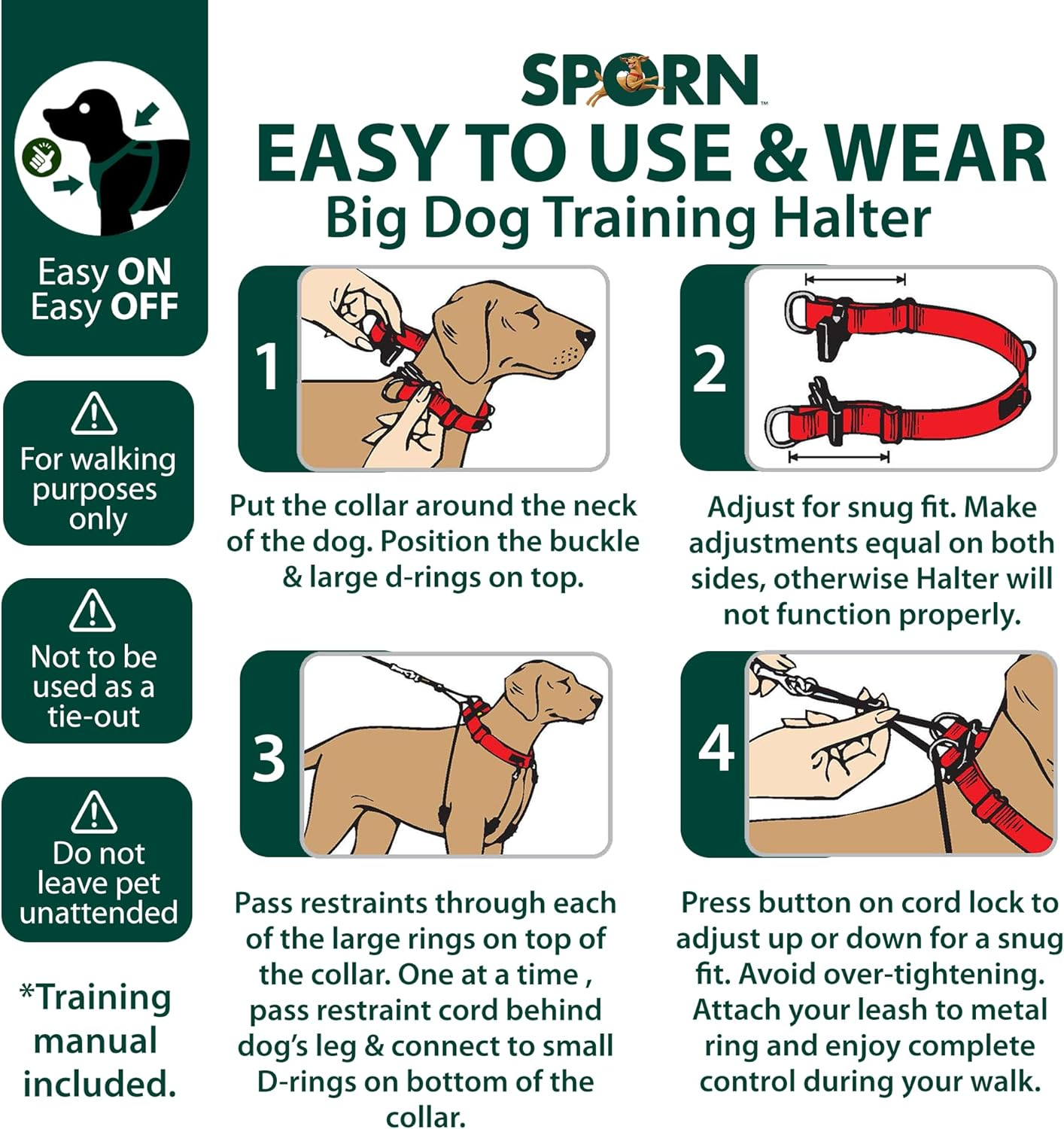 Easy ON
Easy OFF

For walking purposes only

Not to be used as a tie-out

Do not leave pet unattended

*Training manual included.

SPORN™

EASY TO USE & WEAR

Big Dog Training Halter

1

Put the collar around the neck of the dog. Position the buckle & large d-rings on top.

2

Adjust for snug fit. Make adjustments equal on both sides, otherwise Halter will not function properly.

3

Pass restraints through each of the large rings on top of the collar. One at a time , pass restraint cord behind dog's leg & connect to small D-rings on bottom of the collar.

4

Press button on cord lock to adjust up or down for a snug fit. Avoid over-tightening. Attach your leash to metal ring and enjoy complete control during your walk.