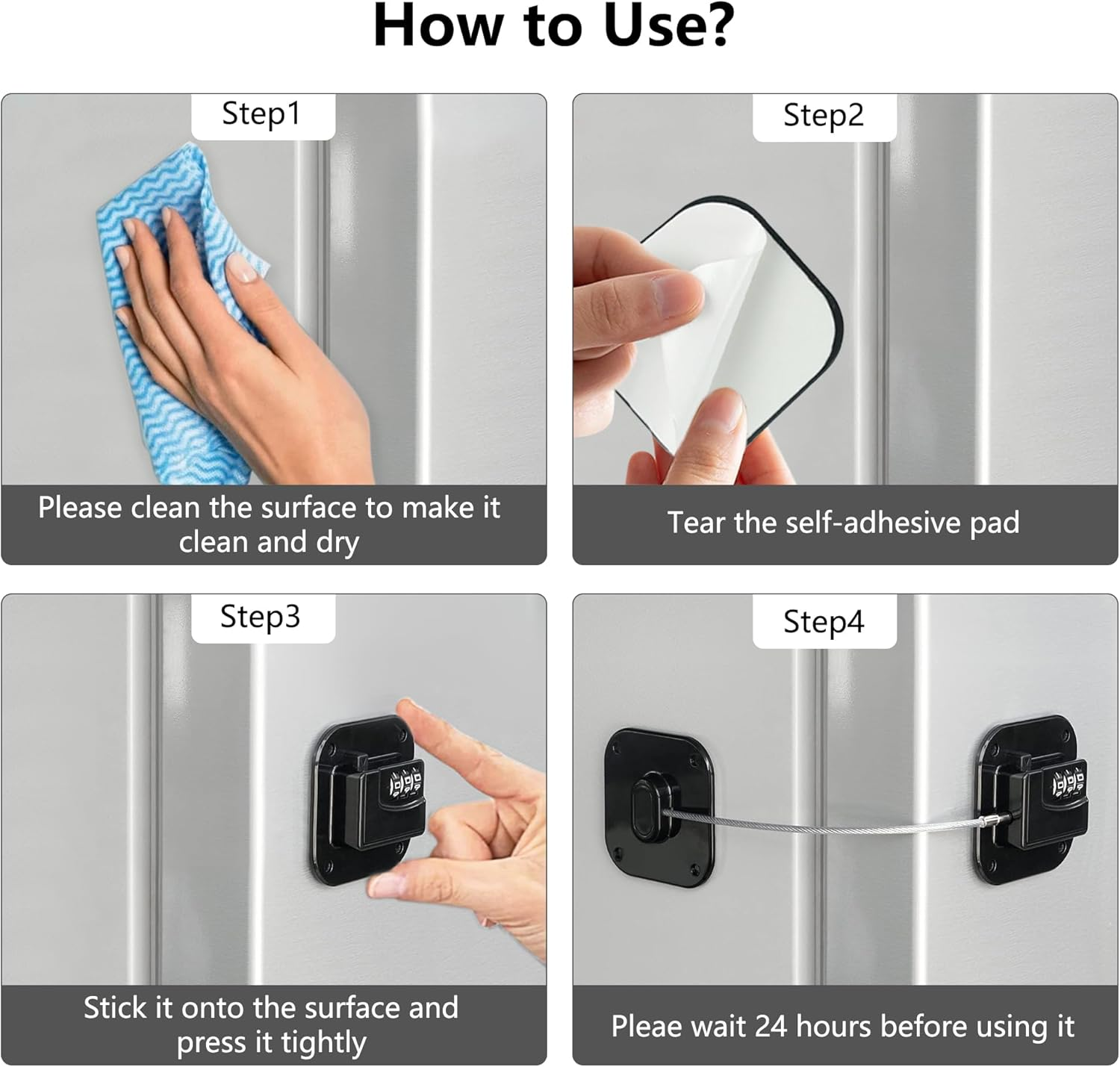 How to Use?

Step1

Please clean the surface to make it clean and dry

Step2

Tear the self-adhesive pad

Step3

Stick it onto the surface and press it tightly

Step4

Pleae wait 24 hours before using it