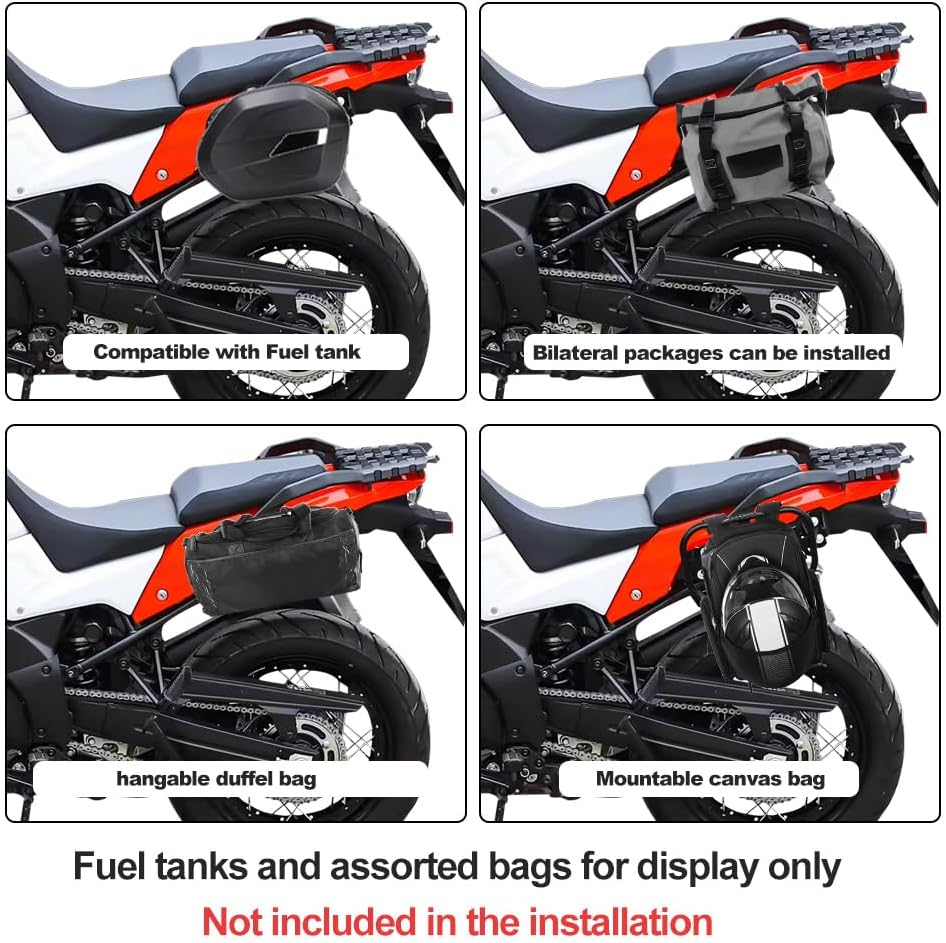 Compatible with Fuel tank

Bilateral packages can be installed

hangable duffel bag

Mountable canvas bag

Fuel tanks and assorted bags for display only

Not included in the installation