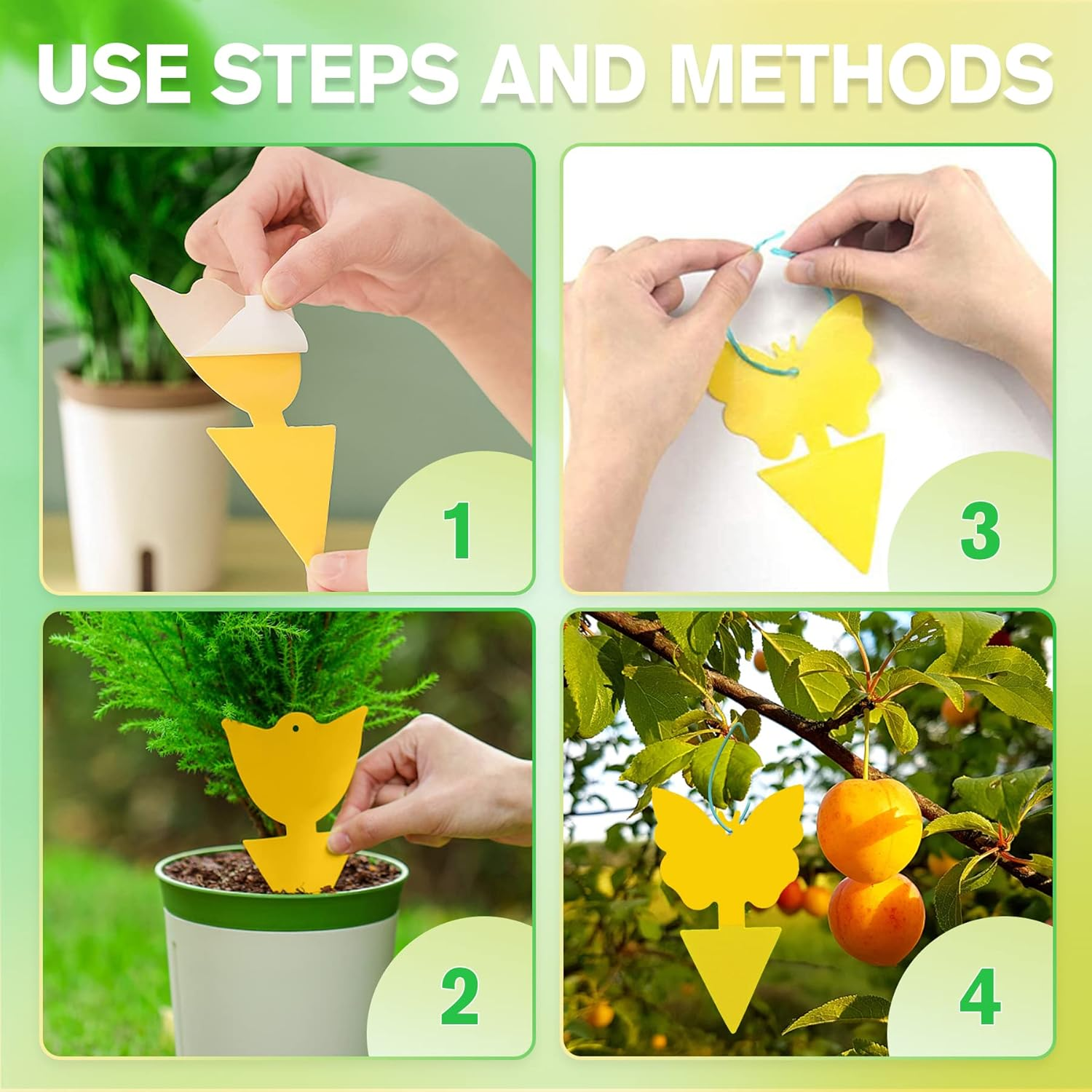 USE STEPS AND METHODS

1

3

2

4