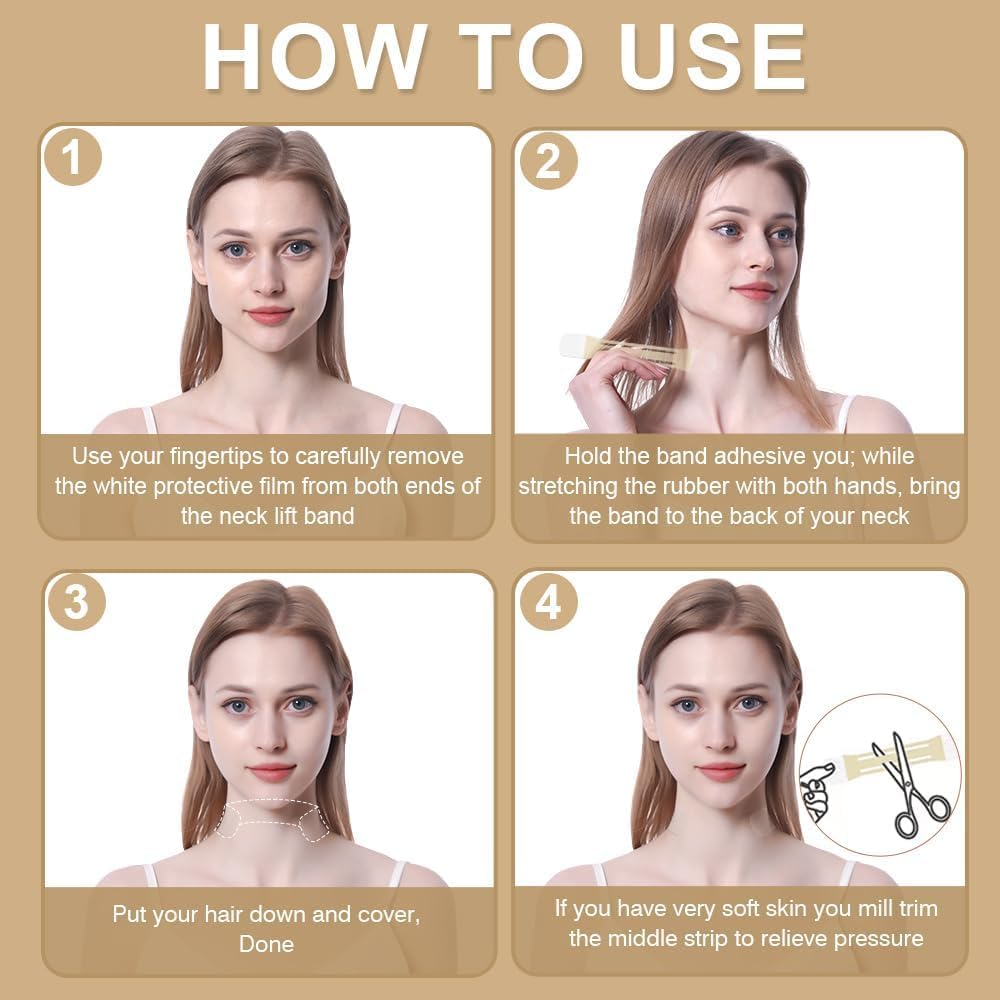 HOW TO USE

1

Use your fingertips to carefully remove the white protective film from both ends of the neck lift band

2

Hold the band adhesive you; while stretching the rubber with both hands, bring the band to the back of your neck

3

Put your hair down and cover, Done

4

If you have very soft skin you mill trim the middle strip to relieve pressure