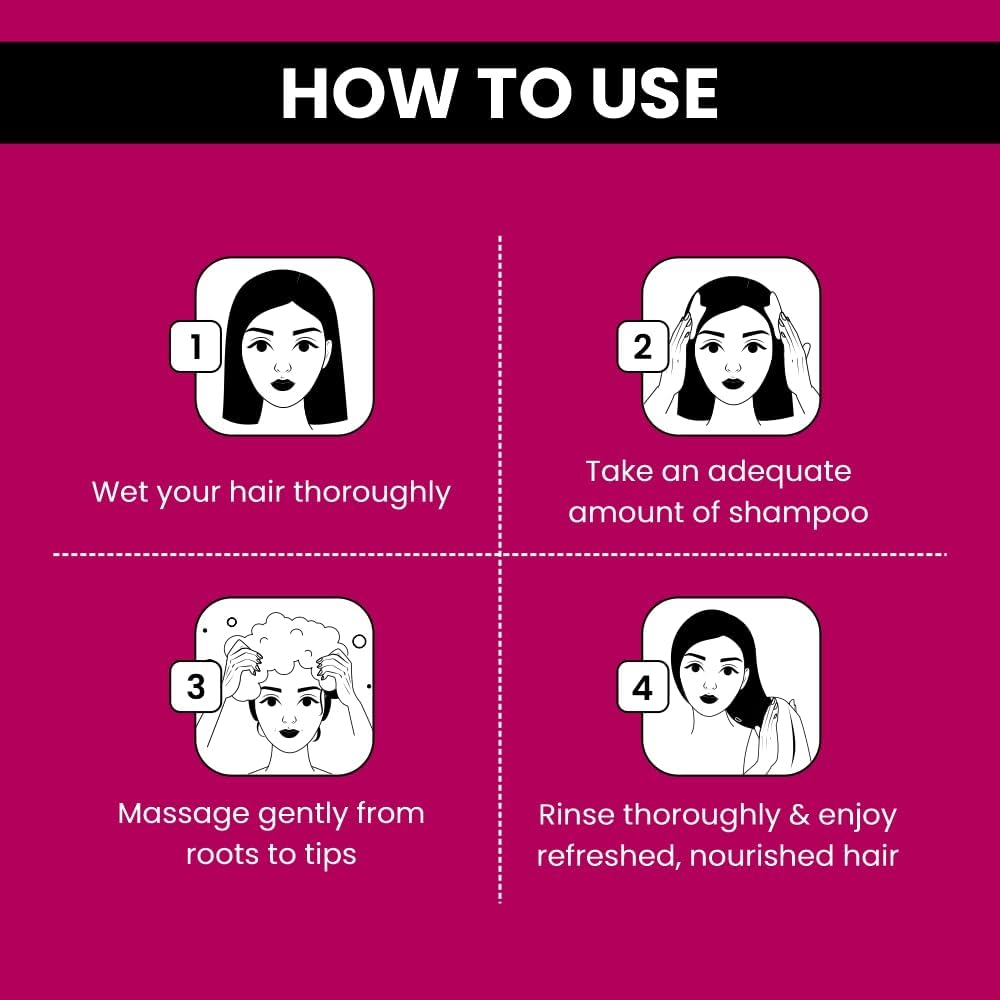 HOW TO USE

1

Wet your hair thoroughly

2

Take an adequate amount of shampoo

3

Massage gently from roots to tips

4

Rinse thoroughly & enjoy refreshed, nourished hair