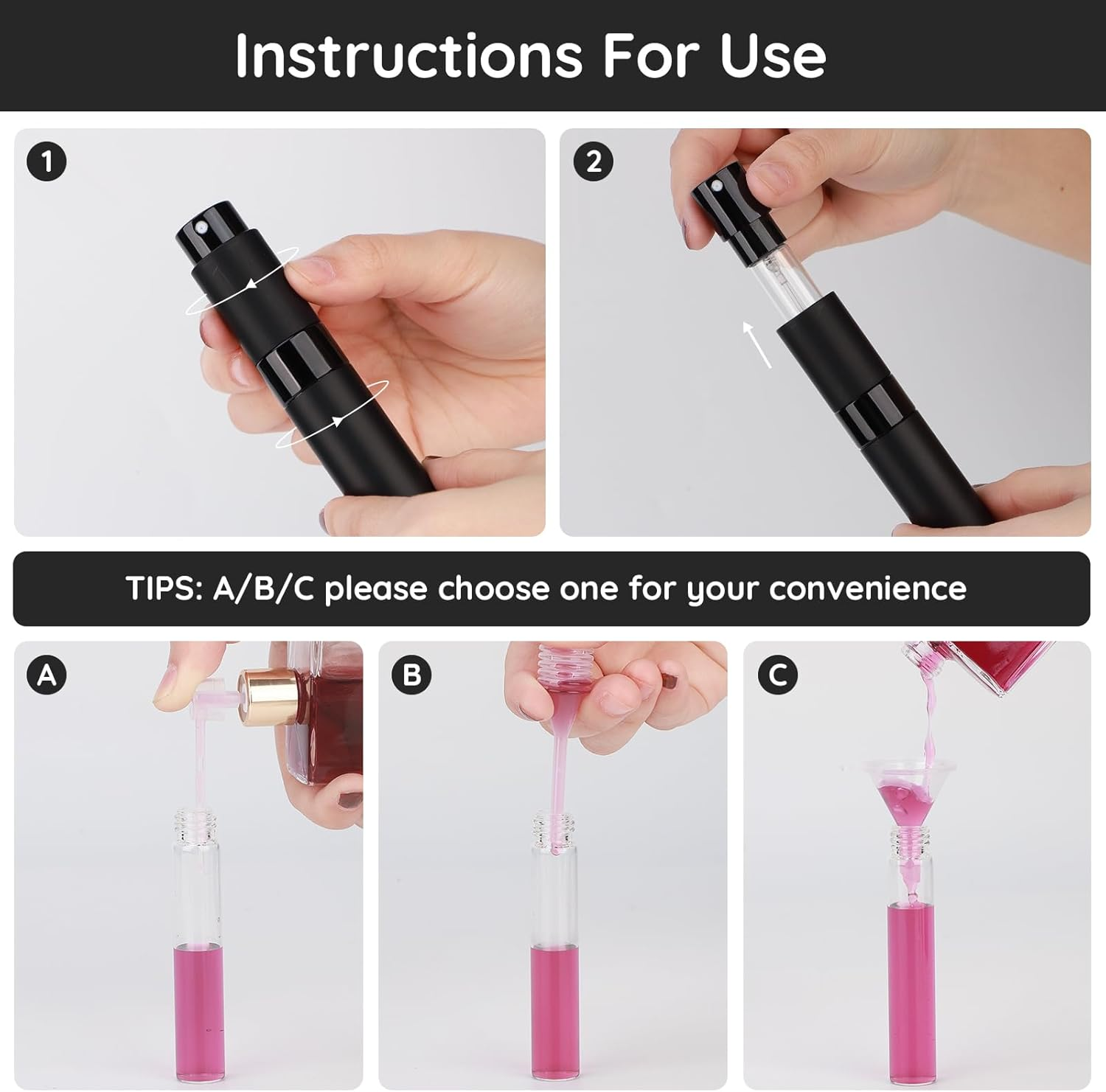 Instructions For Use

1

2

TIPS: A/B/C please choose one for your convenience

A

B

C