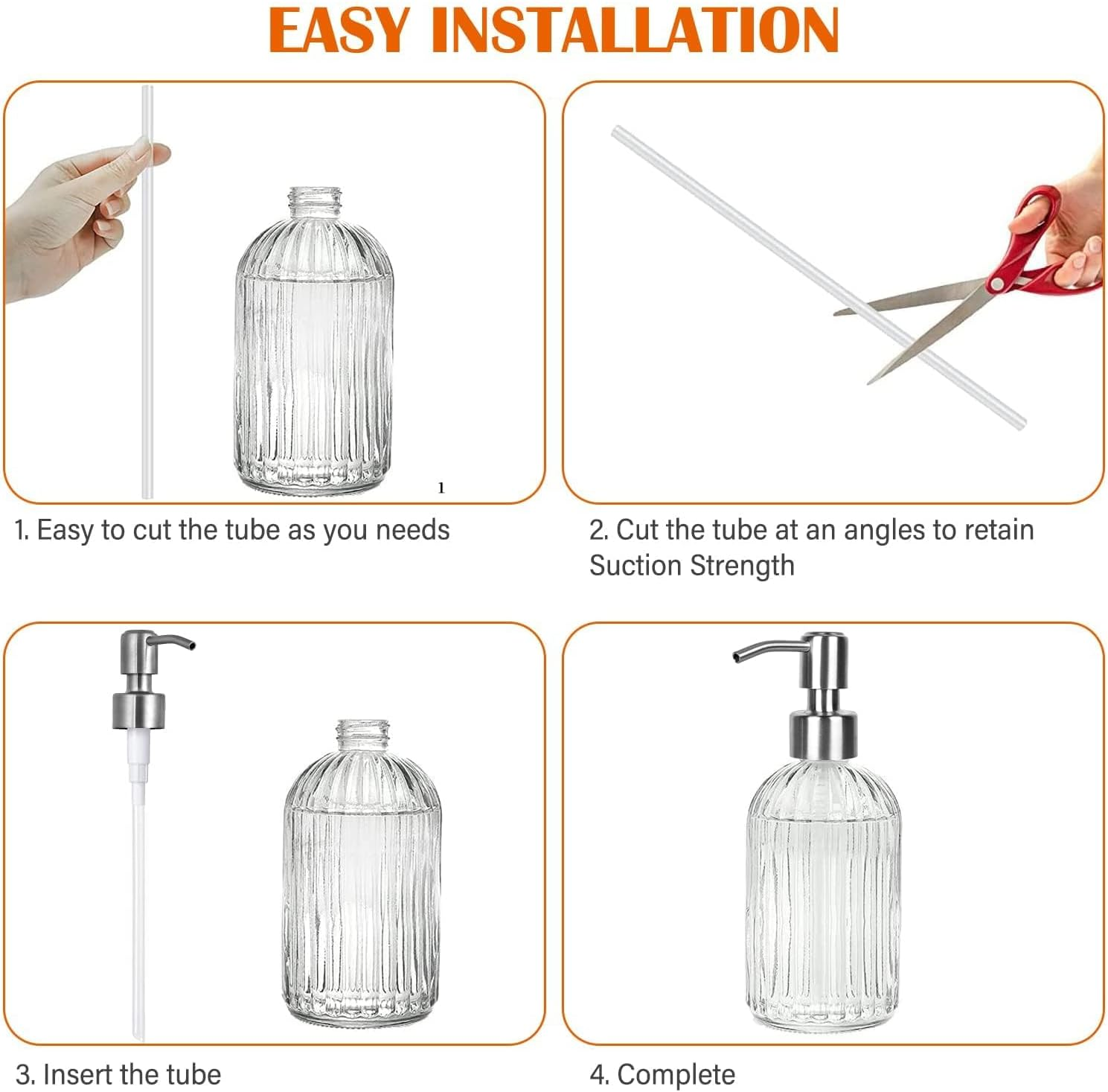 EASY INSTALLATION

1

1. Easy to cut the tube as you needs

2. Cut the tube at an angles to retain Suction Strength

3. Insert the tube

4. Complete