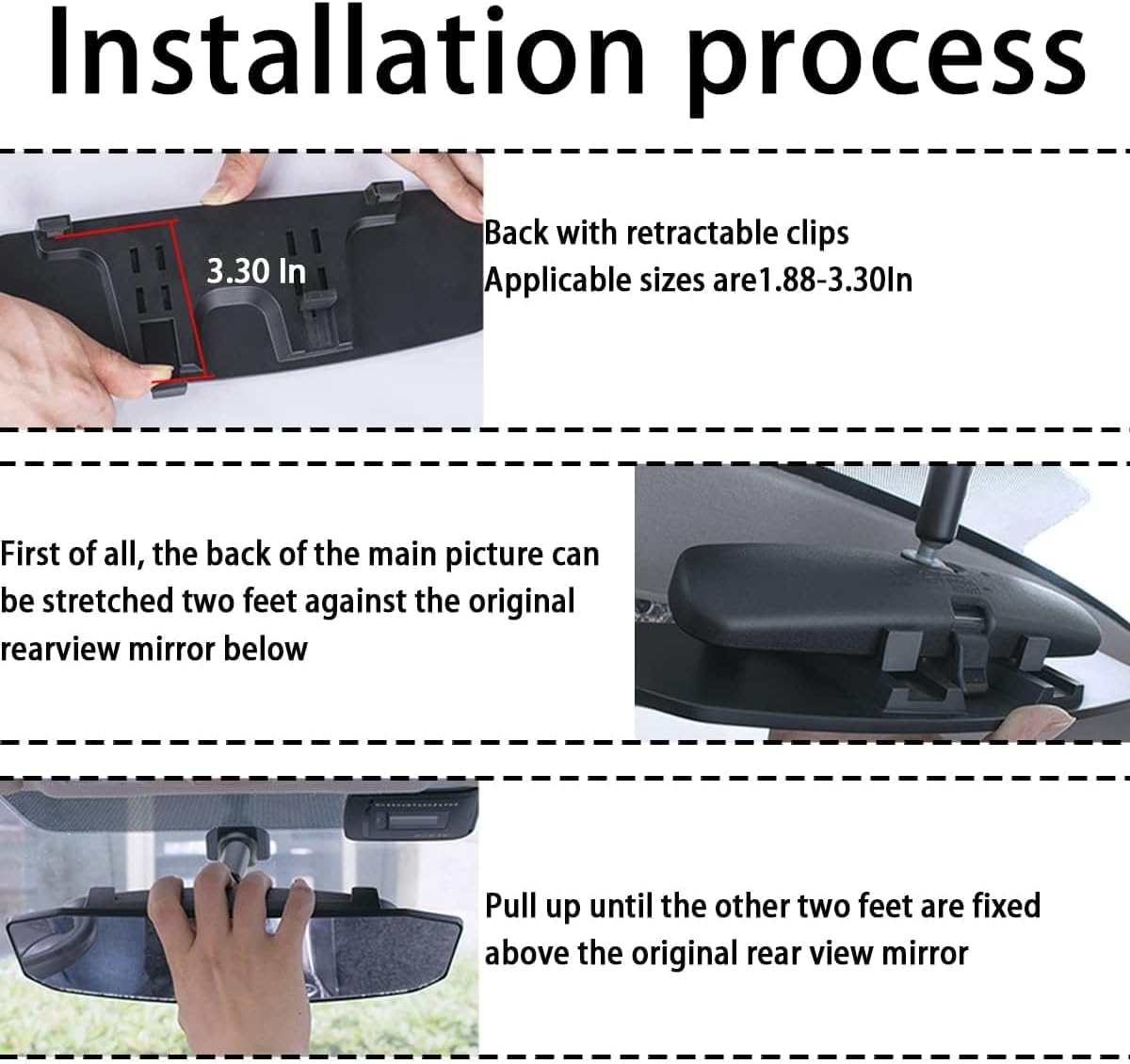 Installation process

3.30 In

Back with retractable clips
Applicable sizes are1.88-3.30In

First of all, the back of the main picture can be stretched two feet against the original rearview mirror below

Pull up until the other two feet are fixed above the original rear view mirror