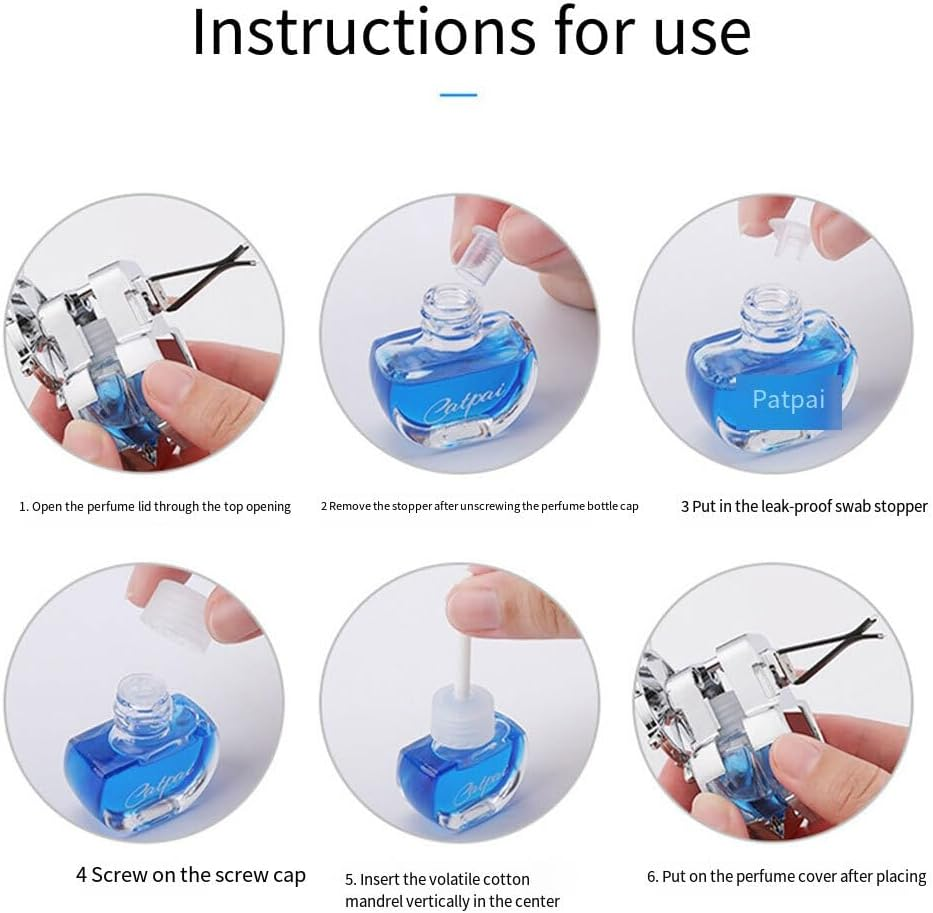 Instructions for use

Catpai

Patpai

1. Open the perfume lid through the top opening

2 Remove the stopper after unscrewing the perfume bottle cap

3 Put in the leak-proof swab stopper

Catpai

Catpai

4 Screw on the screw cap

5. Insert the volatile cotton mandrel vertically in the center

6. Put on the perfume cover after placing